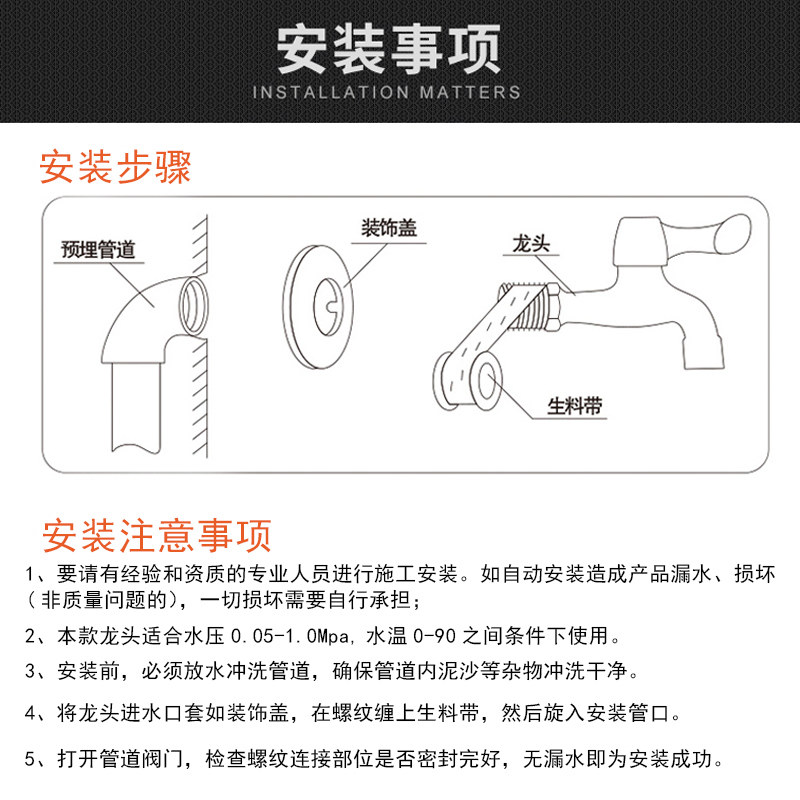 安装事项
INSTALLATION MATTERS

安装步骤

预埋管道

装饰盖

龙头

生料带

安装注意事项

1、要请有经验和资质的专业人员进行施工安装。如自动安装造成产品漏水、损坏（非质量问题的），一切损坏需要自行承担；

2、本款龙头适合水压 0.05-1.0Mpa，水温 0-90 之间条件下使用。

3、安装前，必须放水冲洗管道，确保管道内泥沙等杂物冲洗干净。

4、将龙头进水口套如装饰盖，在螺纹缠上生料带，然后旋入安装管口。

5、打开管道阀门，检查螺纹连接部位是否密封完好，无漏水即为安装成功。