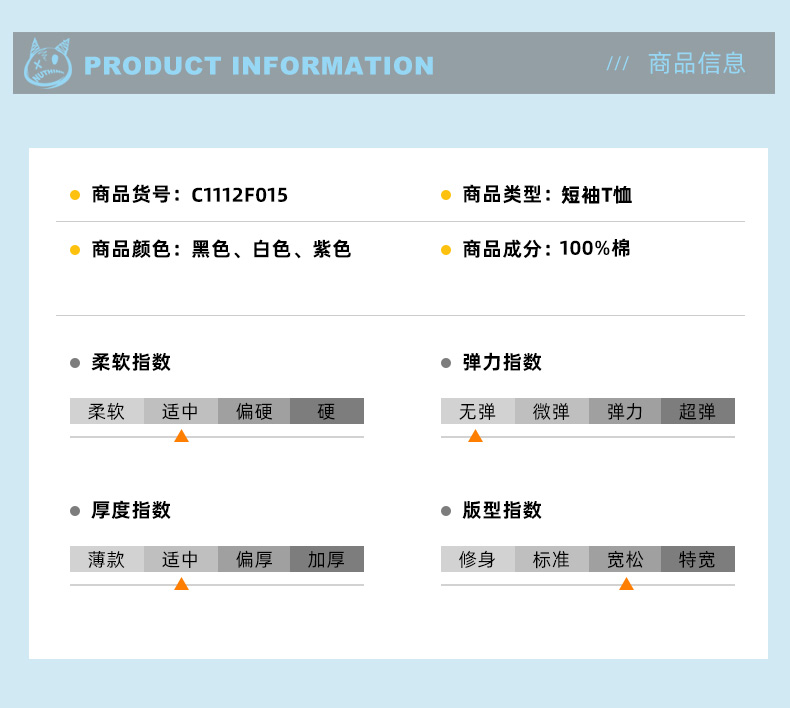 PRODUCT INFORMATION

/// 商品信息

• 商品货号：C1112F015

• 商品类型：短袖T恤

• 商品颜色：黑色、白色、紫色

• 商品成分：100%棉

• 柔软指数

柔软 适中 偏硬 硬

• 弹力指数

无弹 微弹 弹力 超弹

• 厚度指数

薄款 适中 偏厚 加厚

• 版型指数

修身 标准 宽松 特宽