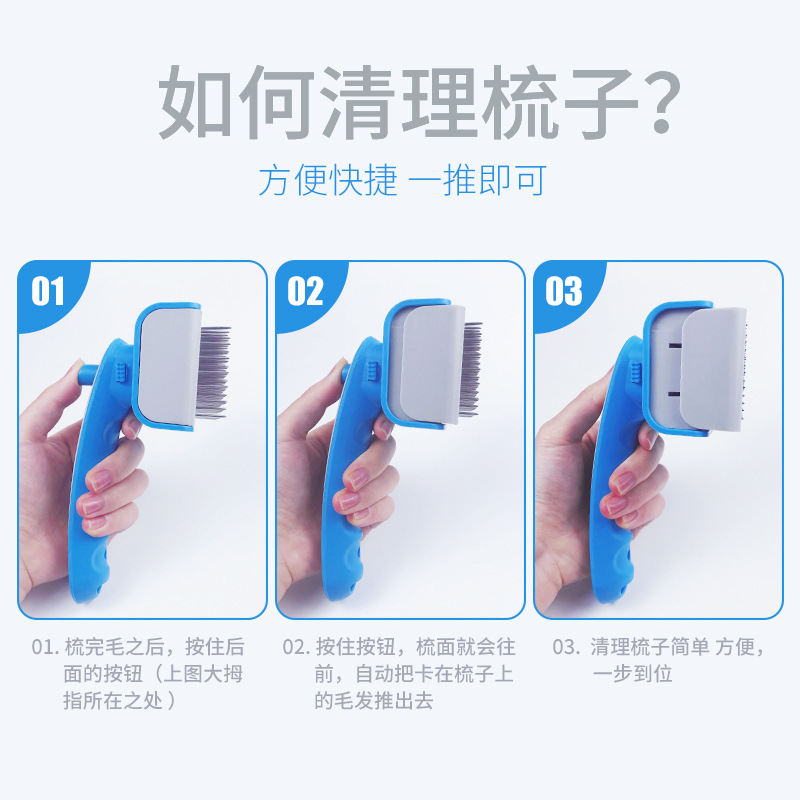 如何清理梳子？

方便快捷 一推即可

01

02

03

01. 梳完毛之后，按住后面的按钮（上图大拇指所在之处）

02. 按住按钮，梳面就会往前，自动把卡在梳子上的毛发推出去

03. 清理梳子简单 方便，一步到位