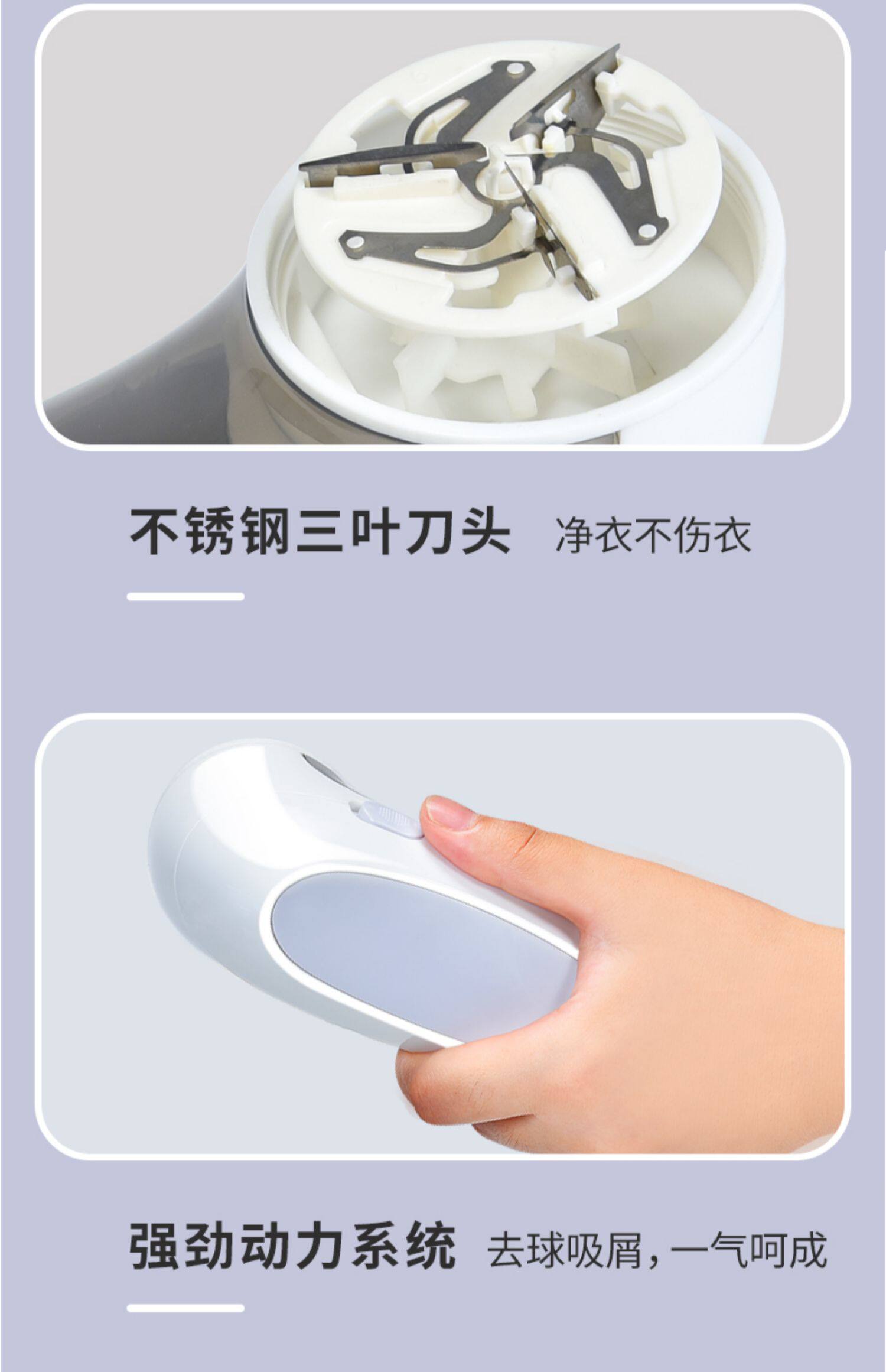 不锈钢三叶刀头 净衣不伤衣

强劲动力系统 去球吸屑，一气呵成