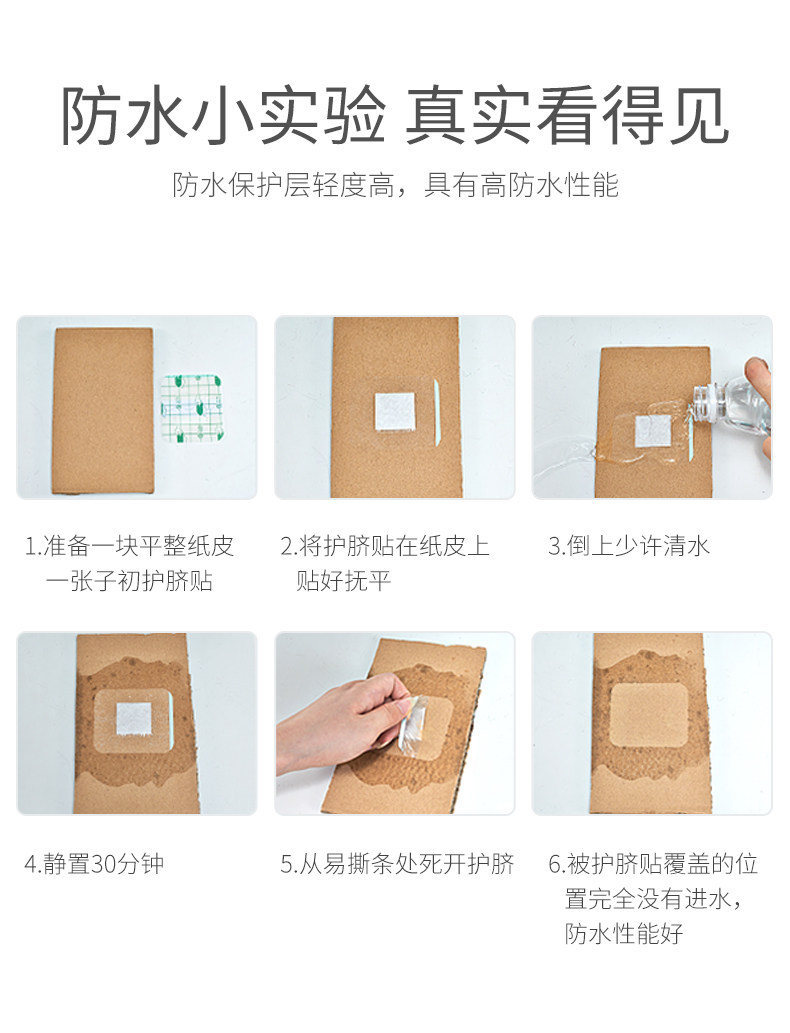 防水小实验 真实看得见

防水保护层轻度高，具有高防水性能

1.准备一块平整纸皮 一张子初护脐贴

2.将护脐贴在纸皮上 贴好抚平

3.倒上少许清水

4.静置30分钟

5.从易撕条处死开护脐

6.被护脐贴覆盖的位置完全没有进水，防水性能好