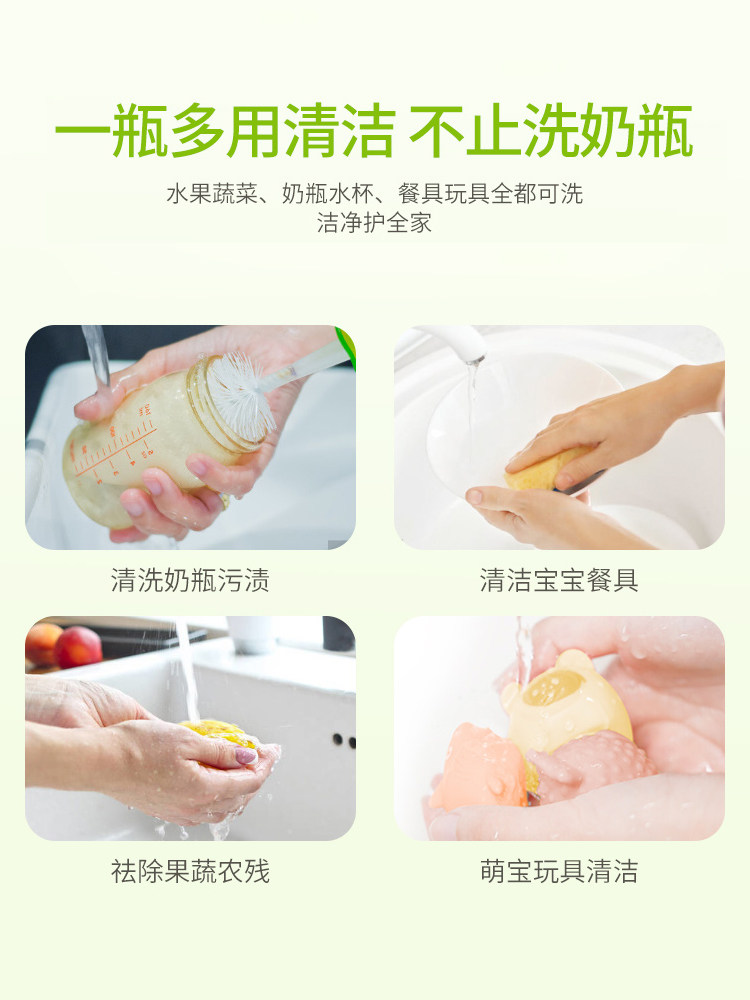 一瓶多用清洁 不止洗奶瓶

水果蔬菜、奶瓶水杯、餐具玩具全都可洗
洁净护全家

清洗奶瓶污渍

清洁宝宝餐具

祛除果蔬农残

萌宝玩具清洁