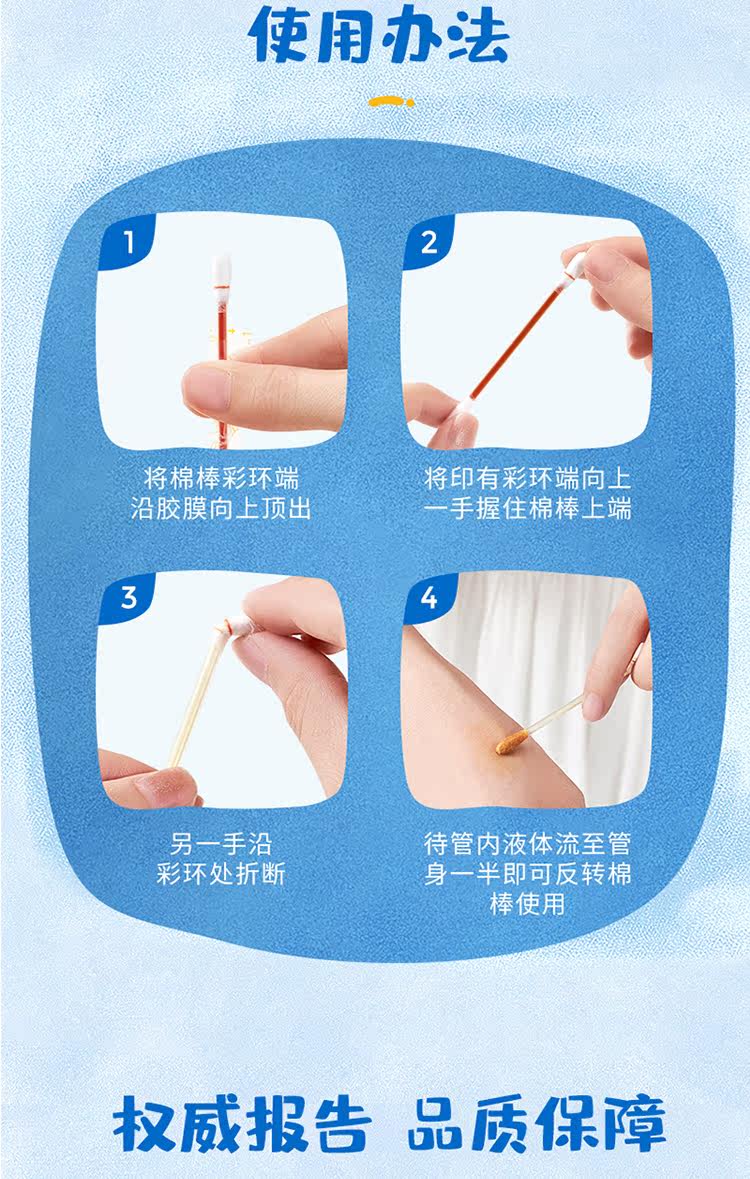 使用办法

1
将棉棒彩环端沿胶膜向上顶出

2
将印有彩环端向上一手握住棉棒上端

3
另一手沿彩环处折断

4
待管内液体流至管身一半即可反转棉棒使用

权威报告 品质保障