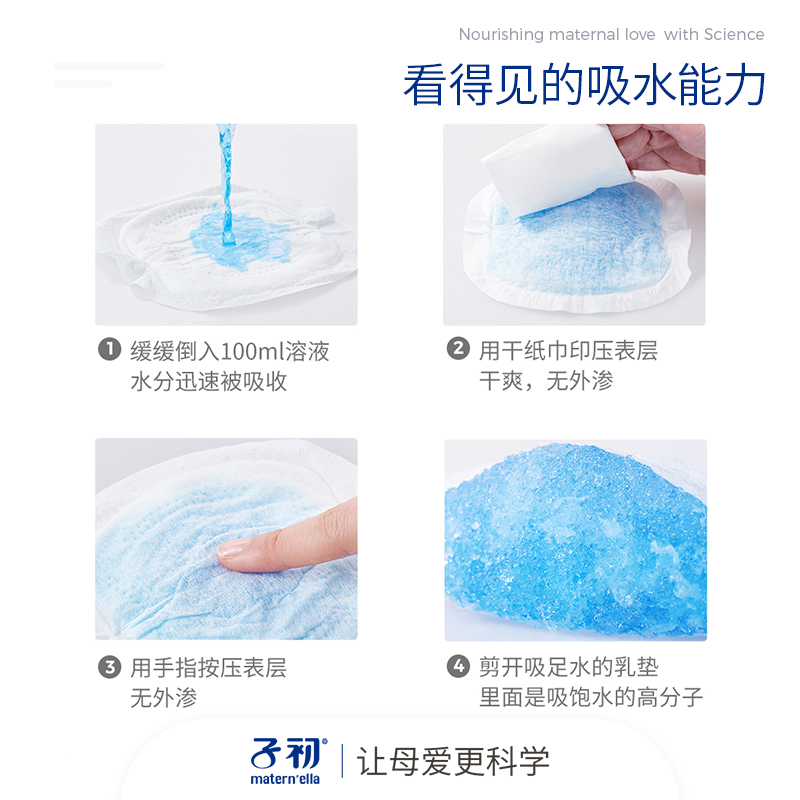 Nourishing maternal love with Science

看得见的吸水能力

❶ 缓缓倒入100ml溶液
水分迅速被吸收

❷ 用干纸巾印压表层
干爽，无外渗

❸ 用手指按压表层
无外渗

❹ 剪开吸足水的乳垫
里面是吸饱水的高分子

子初®
matern'ella
让母爱更科学