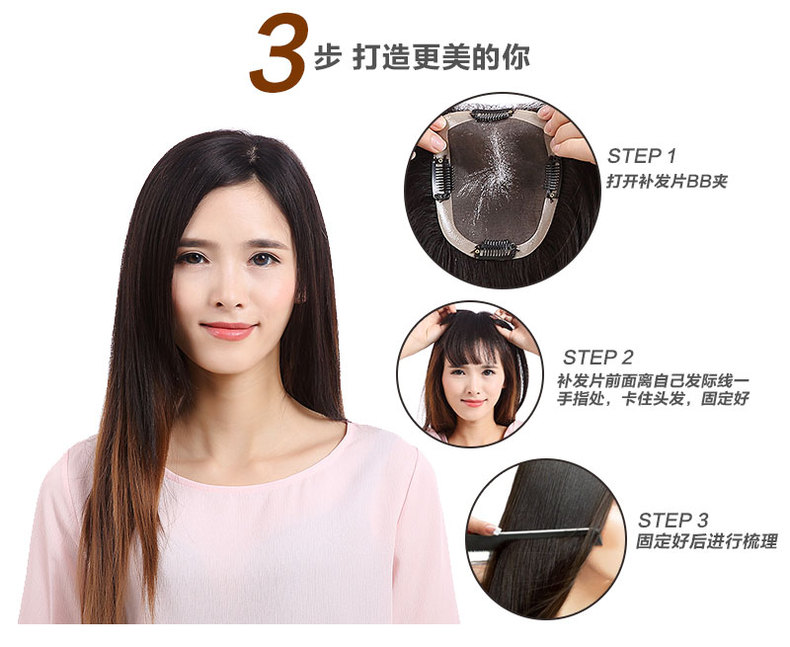 3步 打造更美的你

STEP 1
打开补发片BB夹

STEP 2
补发片前面离自己发际线一手指处，卡住头发，固定好

STEP 3
固定好后进行梳理