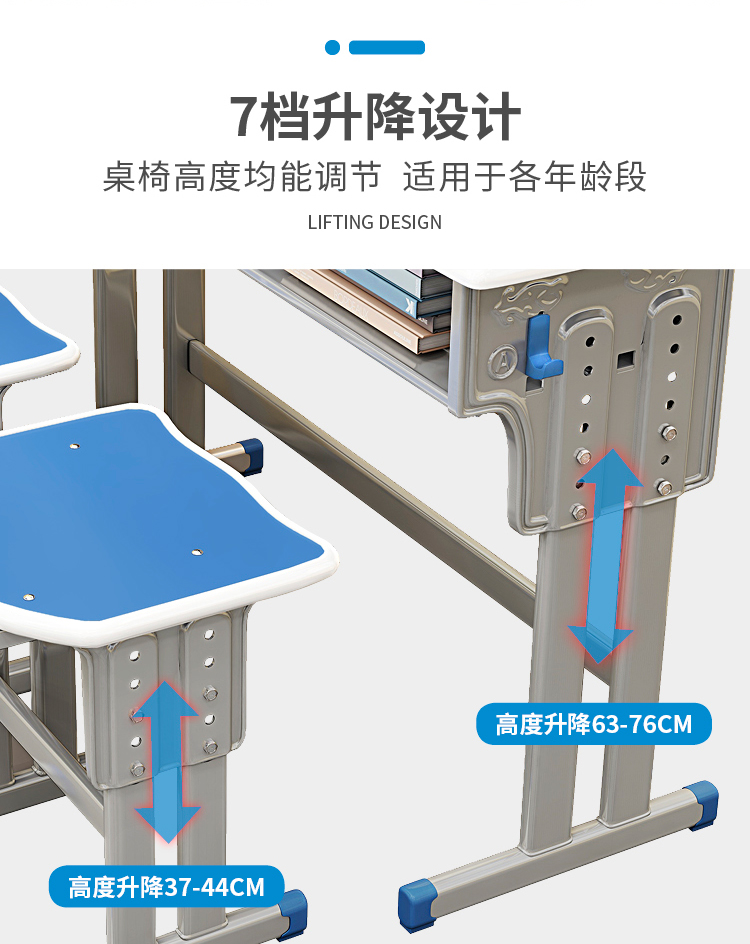 7档升降设计

桌椅高度均能调节 适用于各年龄段

LIFTING DESIGN

高度升降63-76CM

高度升降37-44CM