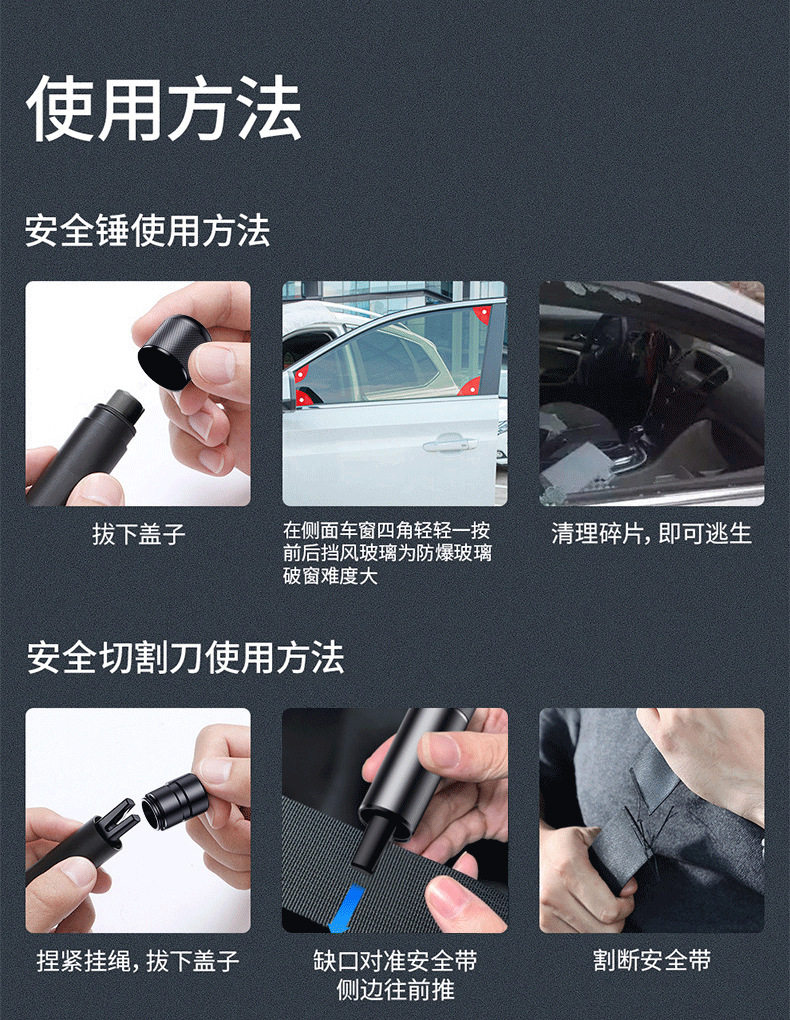 使用方法

安全锤使用方法

拔下盖子

在侧面车窗四角轻轻一按
前后挡风玻璃为防爆玻璃
破窗难度大

清理碎片，即可逃生

安全切割刀使用方法

捏紧挂绳，拔下盖子

缺口对准安全带
侧边往前推

割断安全带