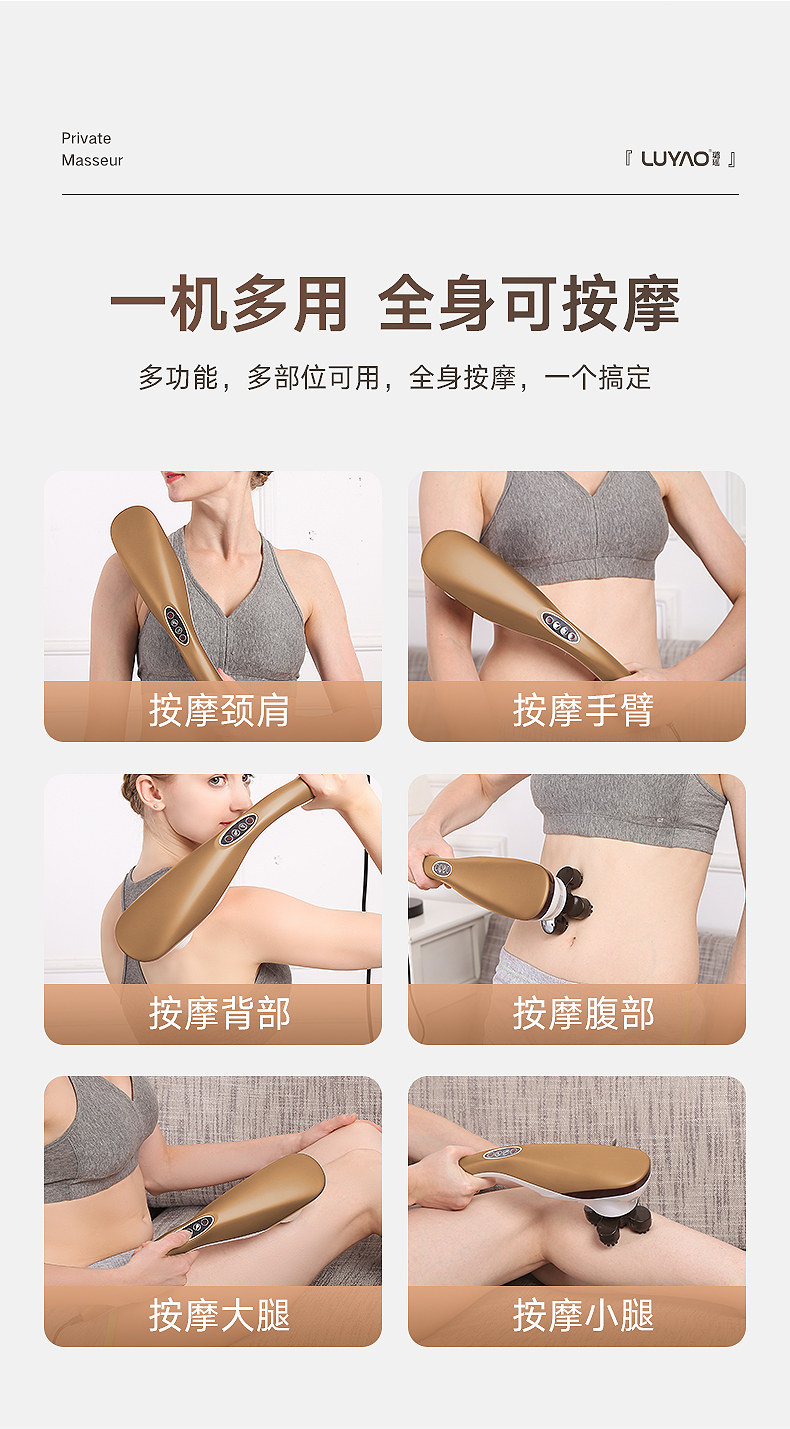 Private
Masseur

『 LUYAO 』

一机多用 全身可按摩

多功能，多部位可用，全身按摩，一个搞定

按摩颈肩

按摩手臂

按摩背部

按摩腹部

按摩大腿

按摩小腿