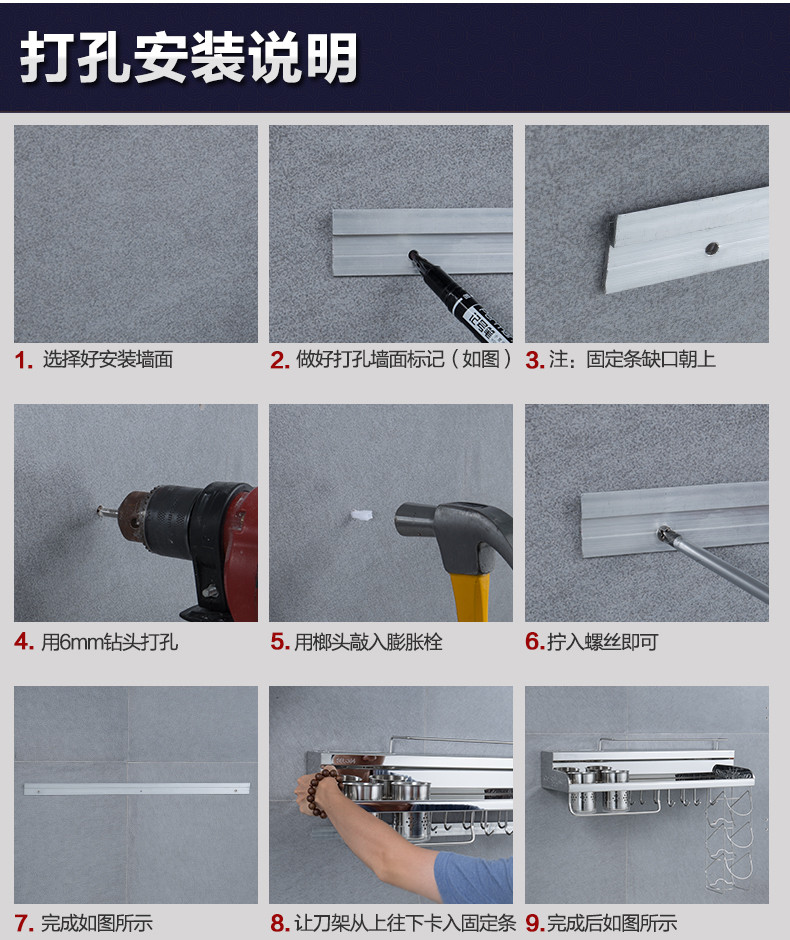 打孔安装说明

1. 选择好安装墙面

2. 做好打孔墙面标记（如图）

3. 注：固定条缺口朝上

4. 用6mm钻头打孔

5. 用榔头敲入膨胀栓

6. 拧入螺丝即可

7. 完成如图所示

8. 让刀架从上往下卡入固定条

9. 完成后如图所示