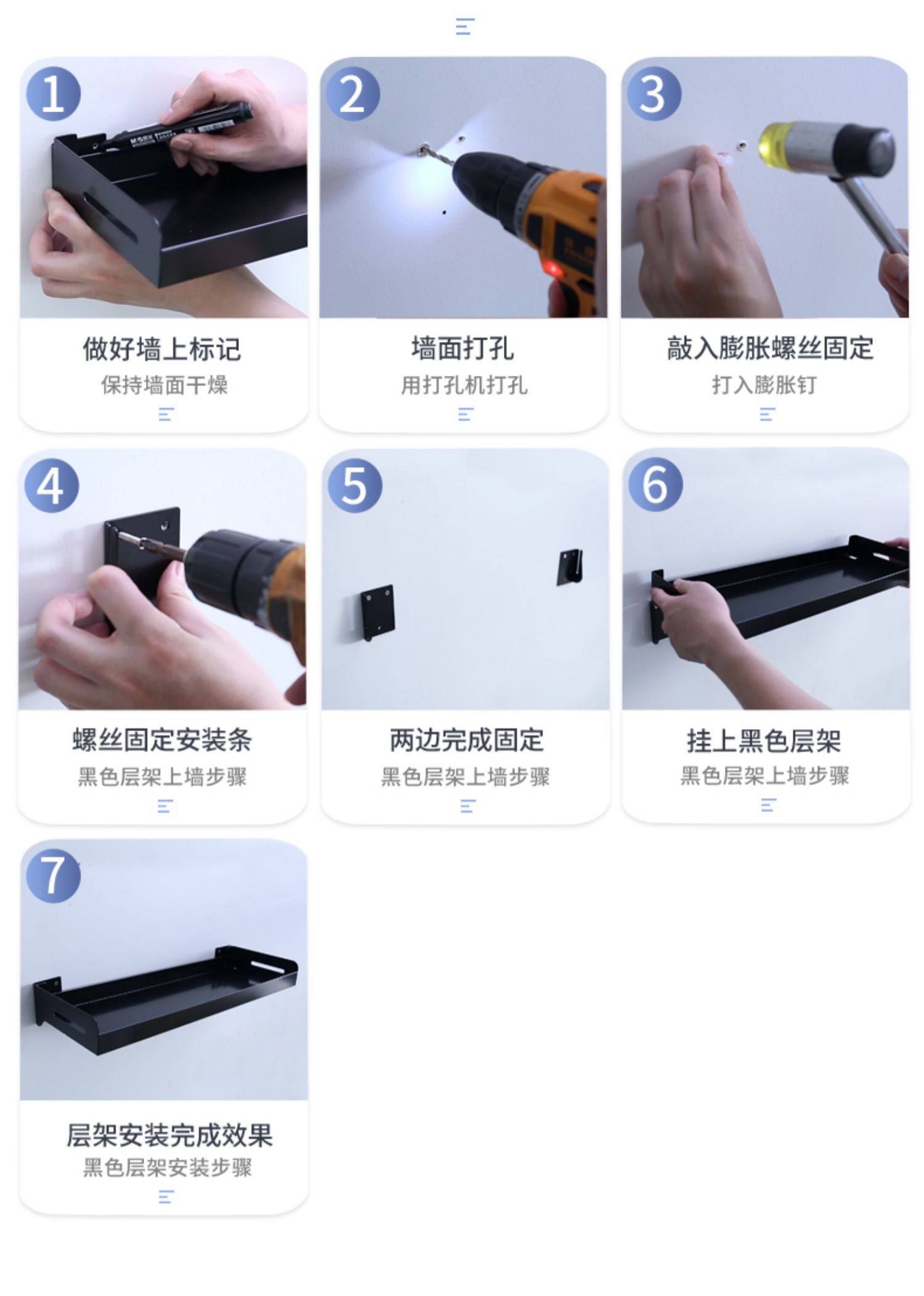 1
做好墙上标记
保持墙面干燥

2
墙面打孔
用打孔机打孔

3
敲入膨胀螺丝固定
打入膨胀钉

4
螺丝固定安装条
黑色层架上墙步骤

5
两边完成固定
黑色层架上墙步骤

6
挂上黑色层架
黑色层架上墙步骤

7
层架安装完成效果
黑色层架安装步骤