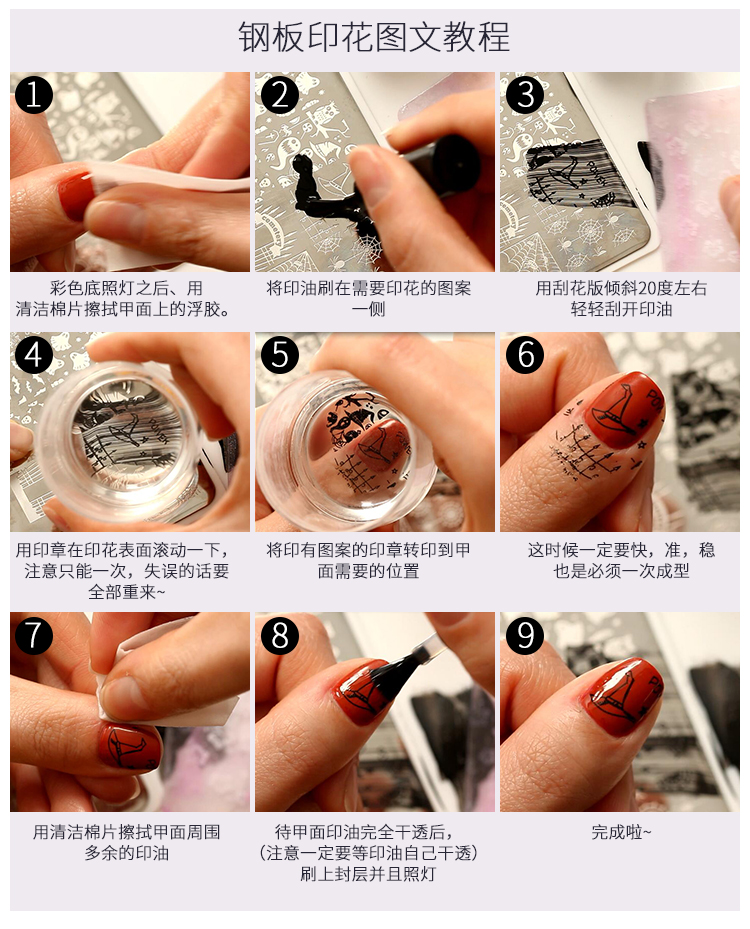 钢板印花图文教程

1
彩色底照灯之后、用清洁棉片擦拭甲面上的浮胶。

2
将印油刷在需要印花的图案一侧

3
用刮花版倾斜20度左右轻轻刮开印油

4
用印章在印花表面滚动一下，注意只能一次，失误的话要全部重来~

5
将印有图案的印章转印到甲面需要的位置

6
这时候一定要快，准，稳也是必须一次成型

7
用清洁棉片擦拭甲面周围多余的印油

8
待甲面印油完全干透后，（注意一定要等印油自己干透）刷上封层并且照灯

9
完成啦~