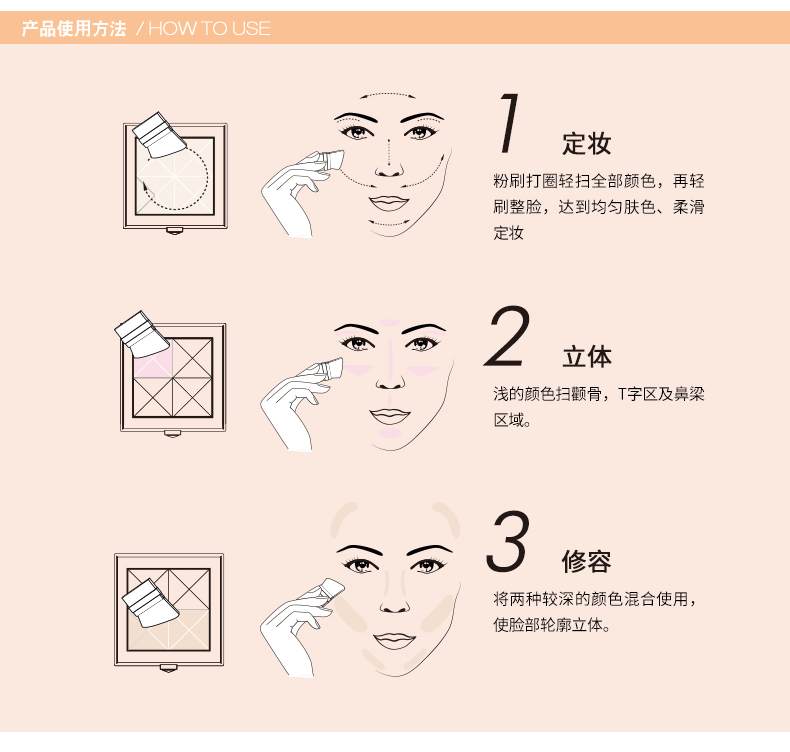 产品使用方法 / HOW TO USE

1 定妆

粉刷打圈轻扫全部颜色，再轻刷整脸，达到均匀肤色、柔滑定妆

2 立体

浅的颜色扫颧骨，T字区及鼻梁区域。

3 修容

将两种较深的颜色混合使用，使脸部轮廓立体。