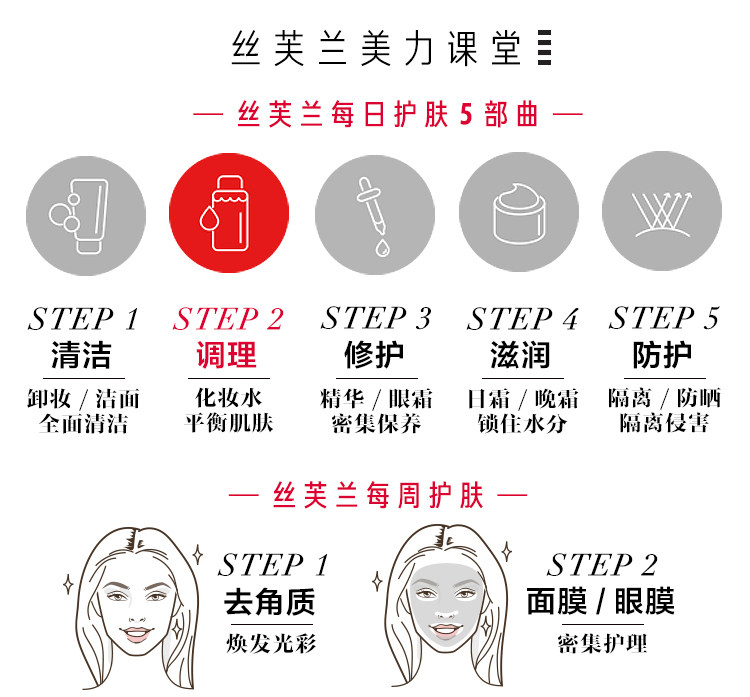 丝芙兰美力课堂

— 丝芙兰每日护肤 5 部曲 —

STEP 1
清洁
卸妆 / 洁面
全面清洁

STEP 2
调理
化妆水
平衡肌肤

STEP 3
修护
精华 / 眼霜
密集保养

STEP 4
滋润
日霜 / 晚霜
锁住水分

STEP 5
防护
隔离 / 防晒
隔离侵害

— 丝芙兰每周护肤 —

STEP 1
去角质
焕发光彩

STEP 2
面膜 / 眼膜
密集护理