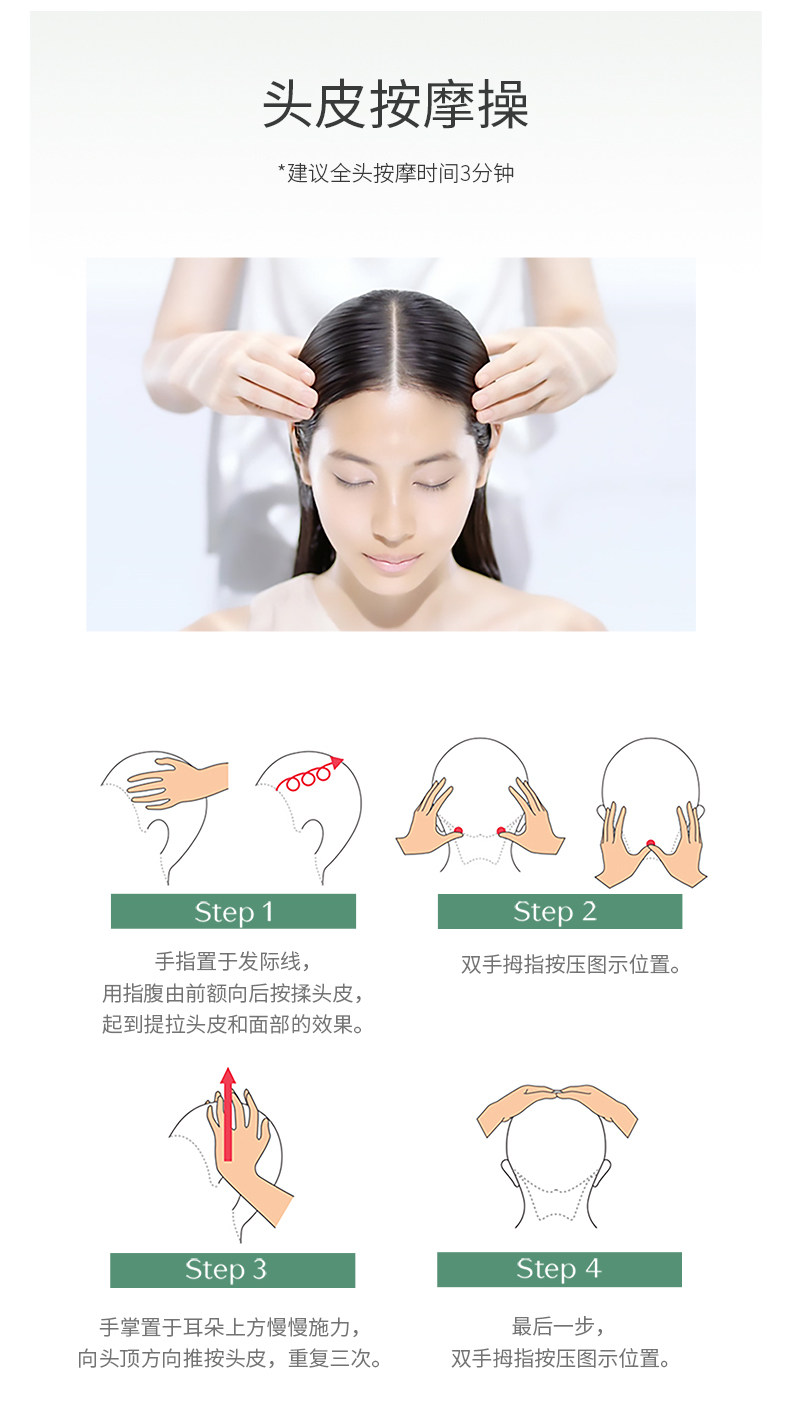 头皮按摩操

*建议全头按摩时间3分钟

Step 1

手指置于发际线，
用指腹由前额向后按揉头皮，
起到提拉头皮和面部的效果。

Step 2

双手拇指按压图示位置。

Step 3

手掌置于耳朵上方慢慢施力，
向头顶方向推按头皮，重复三次。

Step 4

最后一步，
双手拇指按压图示位置。