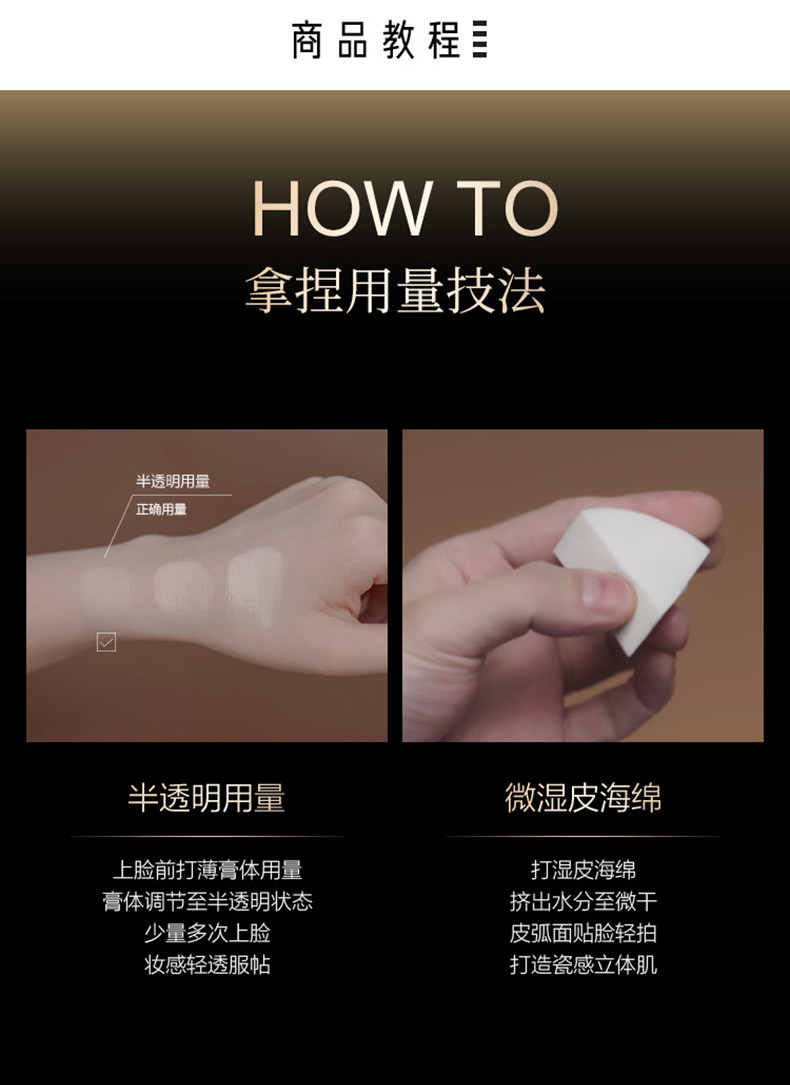 商品教程

HOW TO
拿捏用量技法

半透明用量
正确用量

半透明用量

上脸前打薄膏体用量
膏体调节至半透明状态
少量多次上脸
妆感轻透服帖

微湿皮海绵

打湿皮海绵
挤出水分至微干
皮弧面贴脸轻拍
打造瓷感立体肌