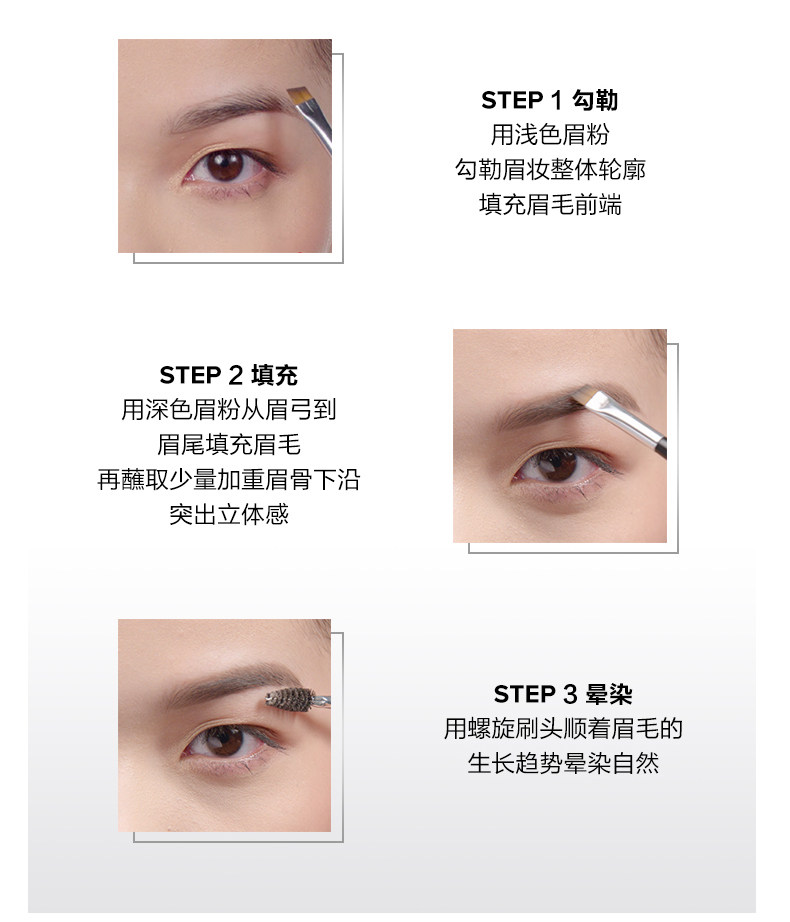 STEP 1 勾勒
用浅色眉粉
勾勒眉妆整体轮廓
填充眉毛前端

STEP 2 填充
用深色眉粉从眉弓到
眉尾填充眉毛
再蘸取少量加重眉骨下沿
突出立体感

STEP 3 晕染
用螺旋刷头顺着眉毛的
生长趋势晕染自然