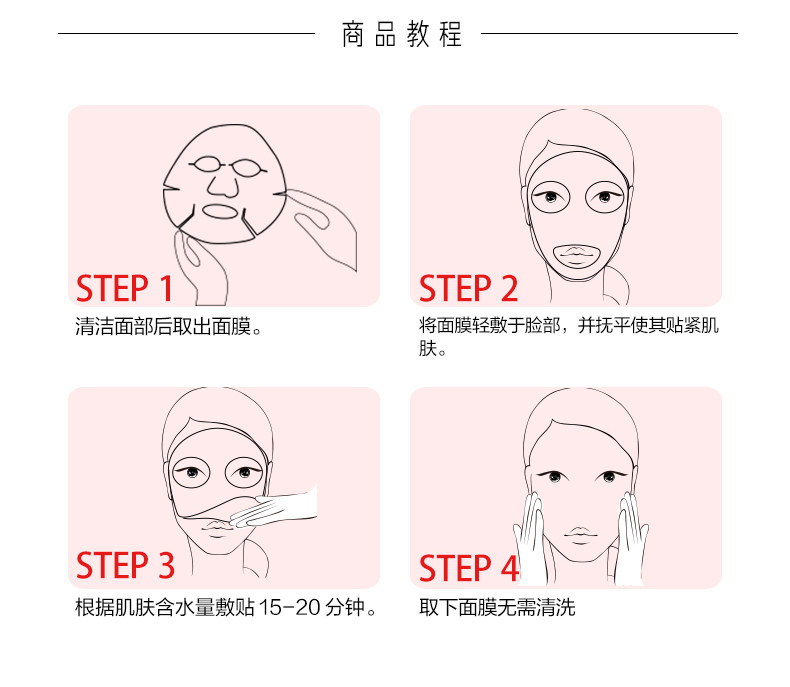 商品教程

STEP 1

清洁面部后取出面膜。

STEP 2

将面膜轻敷于脸部，并抚平使其贴紧肌肤。

STEP 3

根据肌肤含水量敷贴 15-20 分钟。

STEP 4

取下面膜无需清洗