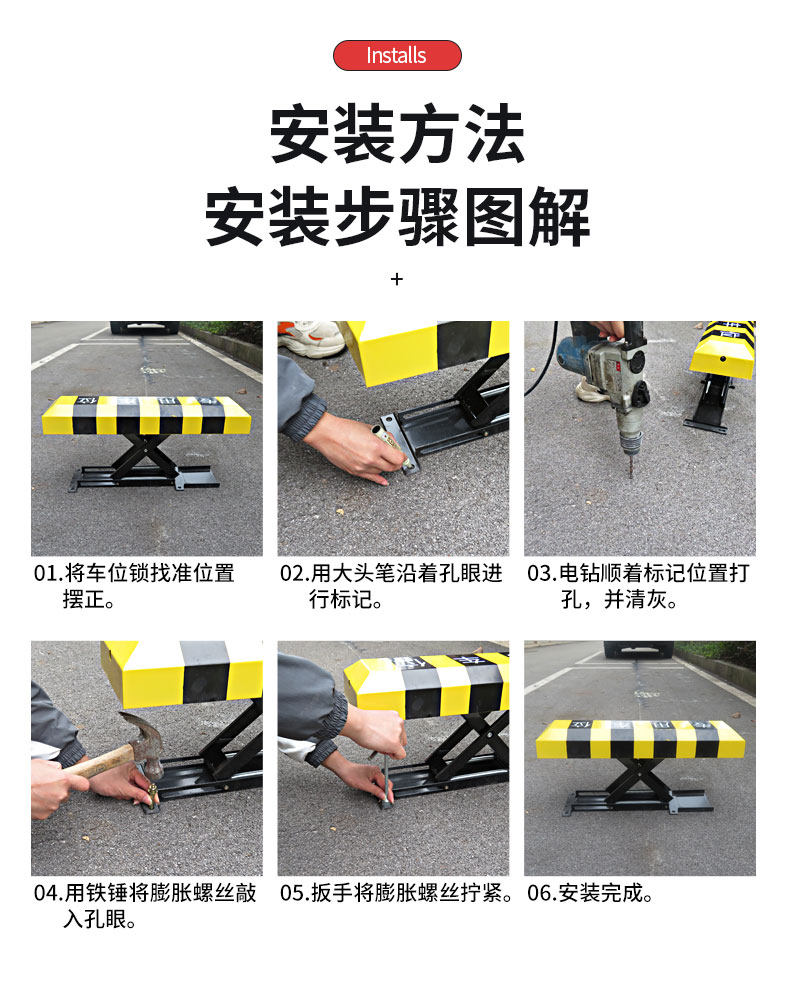 Installs

安装方法
安装步骤图解

+

01.将车位锁找准位置摆正。

02.用大头笔沿着孔眼进行标记。

03.电钻顺着标记位置打孔，并清灰。

04.用铁锤将膨胀螺丝敲入孔眼。

05.扳手将膨胀螺丝拧紧。

06.安装完成。