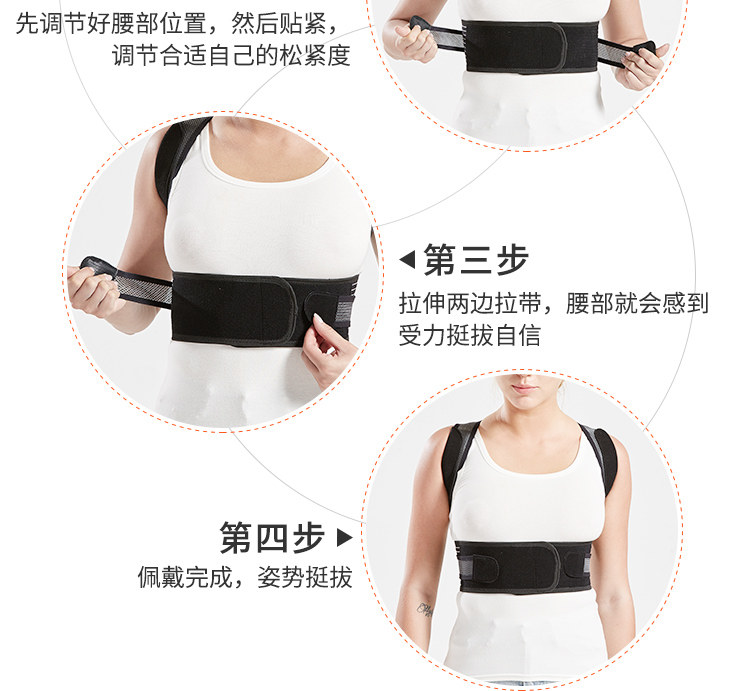 先调节好腰部位置，然后贴紧，调节合适自己的松紧度

◀ 第三步

拉伸两边拉带，腰部就会感到受力挺拔自信

第四步 ▶

佩戴完成，姿势挺拔