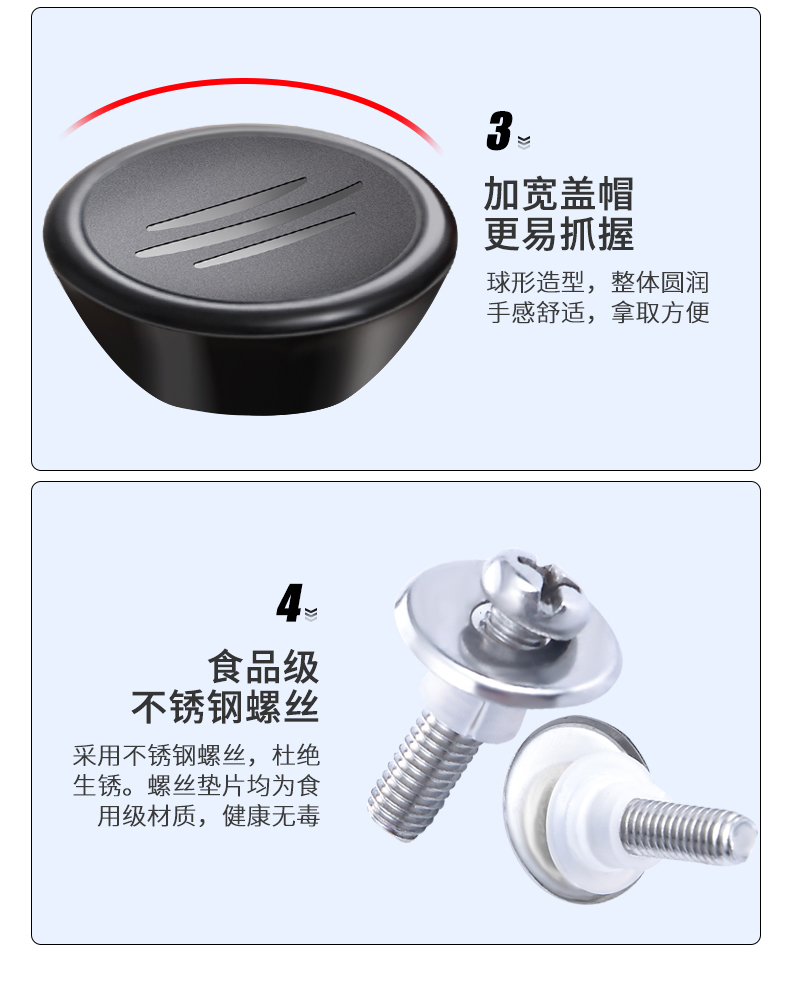 3

加宽盖帽
更易抓握

球形造型，整体圆润
手感舒适，拿取方便

4

食品级
不锈钢螺丝

采用不锈钢螺丝，杜绝生锈。螺丝垫片均为食用级材质，健康无毒