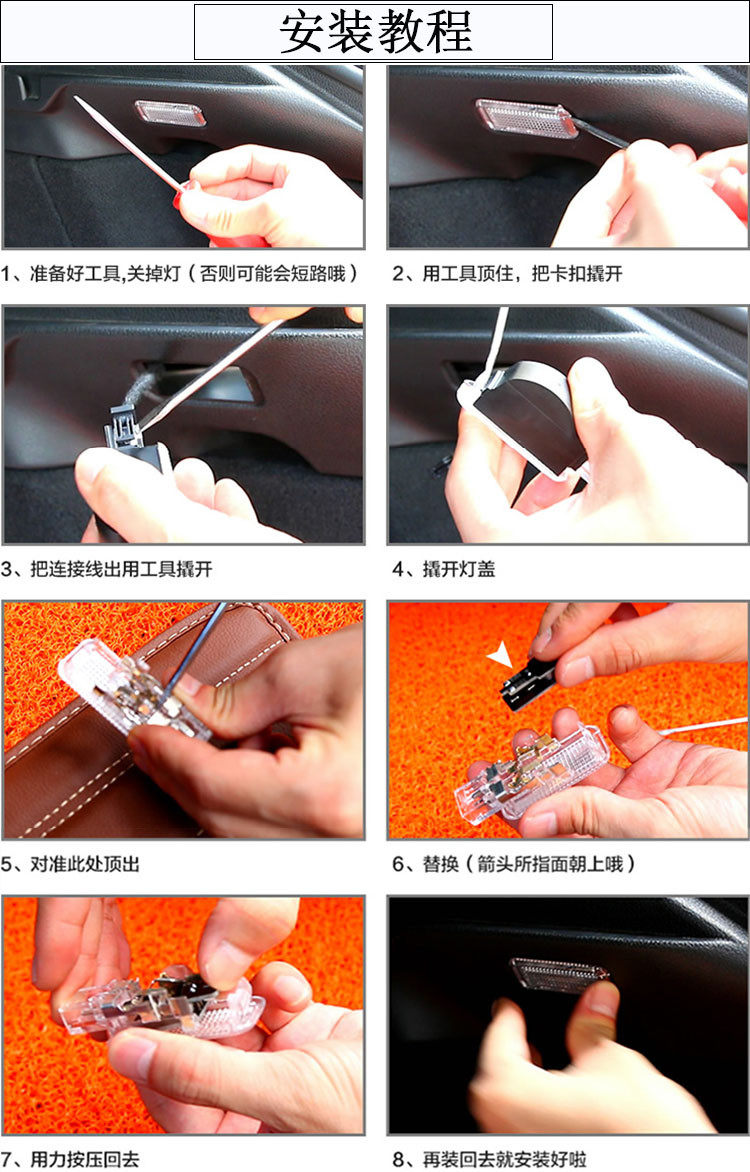 安装教程

1、准备好工具,关掉灯（否则可能会短路哦）

2、用工具顶住，把卡扣撬开

3、把连接线出用工具撬开

4、撬开灯盖

5、对准此处顶出

6、替换（箭头所指面朝上哦）

7、用力按压回去

8、再装回去就安装好啦