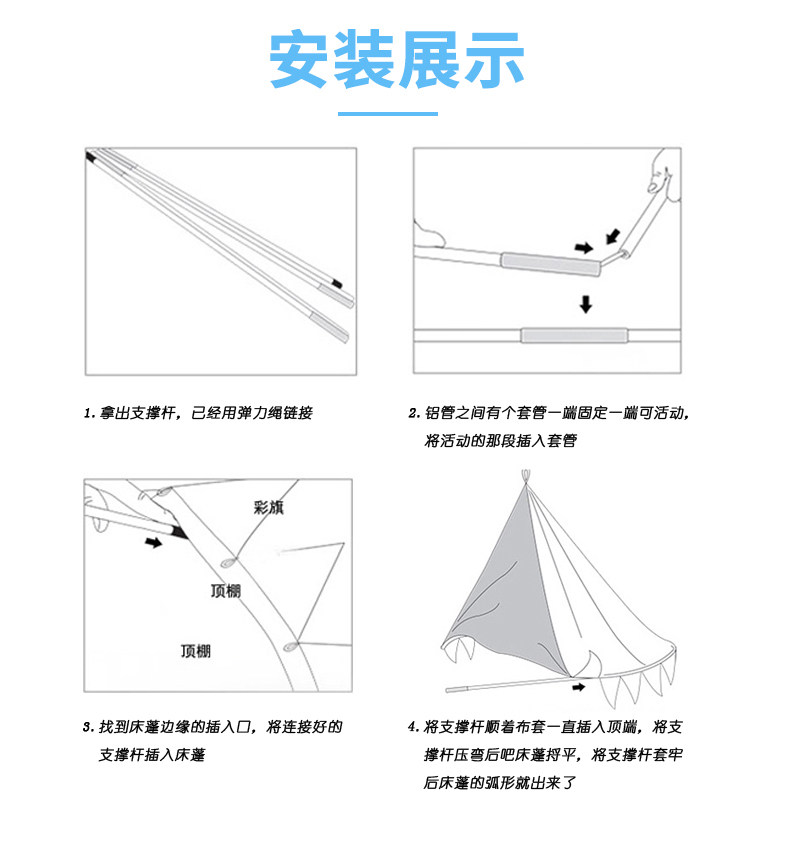 安装展示

1. 拿出支撑杆，已经用弹力绳链接

2. 铝管之间有个套管一端固定一端可活动，将活动的那段插入套管

彩旗
顶棚
顶棚

3. 找到床蓬边缘的插入口，将连接好的支撑杆插入床蓬

4. 将支撑杆顺着布套一直插入顶端，将支撑杆压弯后吧床蓬捋平，将支撑杆套牢后床蓬的弧形就出来了