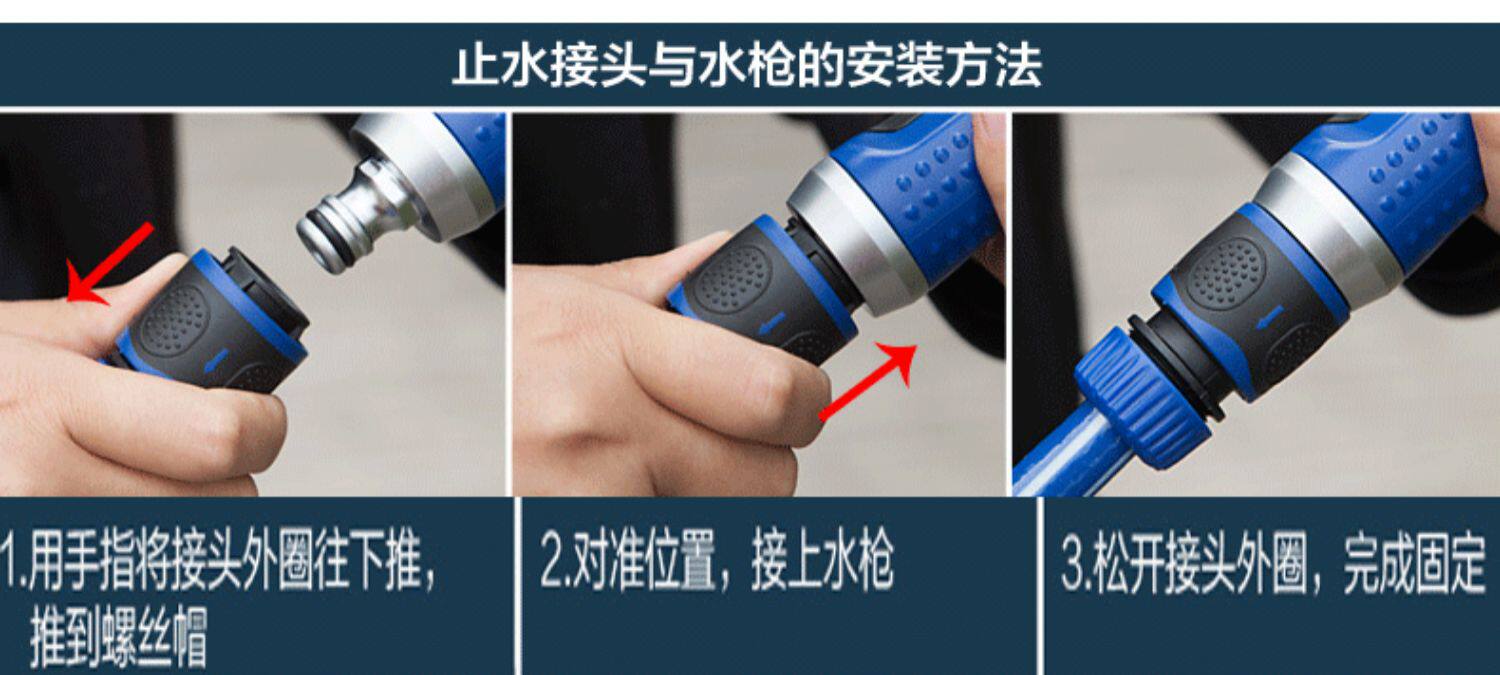 止水接头与水枪的安装方法

1.用手指将接头外圈往下推，推到螺丝帽

2.对准位置，接上水枪

3.松开接头外圈，完成固定