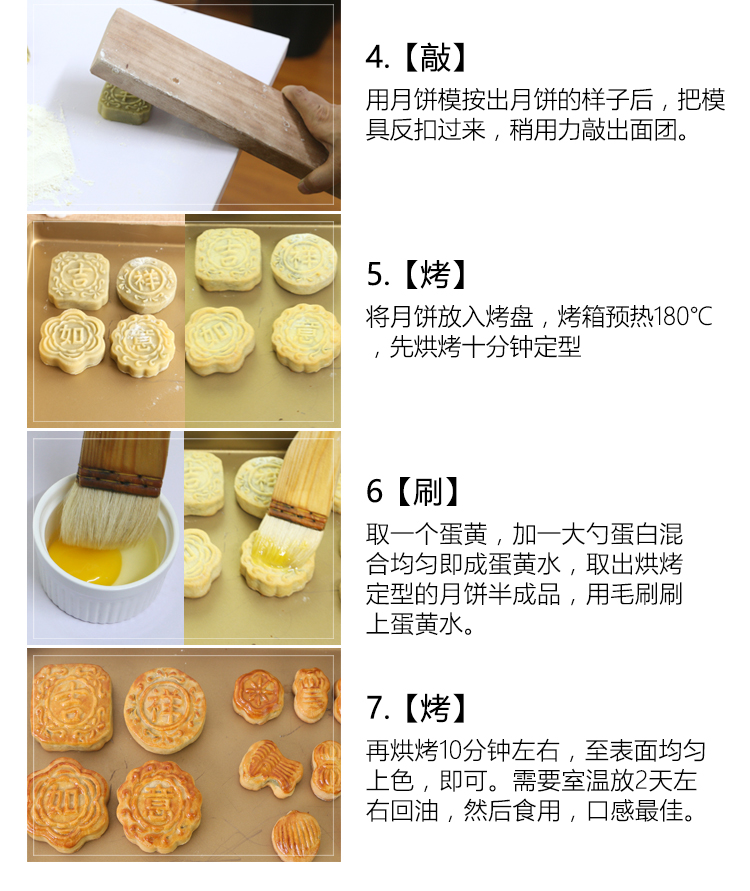 4.【敲】

用月饼模按出月饼的样子后，把模具反扣过来，稍用力敲出面团。

吉 祥
如 意

5.【烤】

将月饼放入烤盘，烤箱预热180℃，先烘烤十分钟定型

6【刷】

取一个蛋黄，加一大勺蛋白混合均匀即成蛋黄水，取出烘烤定型的月饼半成品，用毛刷刷上蛋黄水。

吉 祥
如 意

7.【烤】

再烘烤10分钟左右，至表面均匀上色，即可。需要室温放2天左右回油，然后食用，口感最佳。