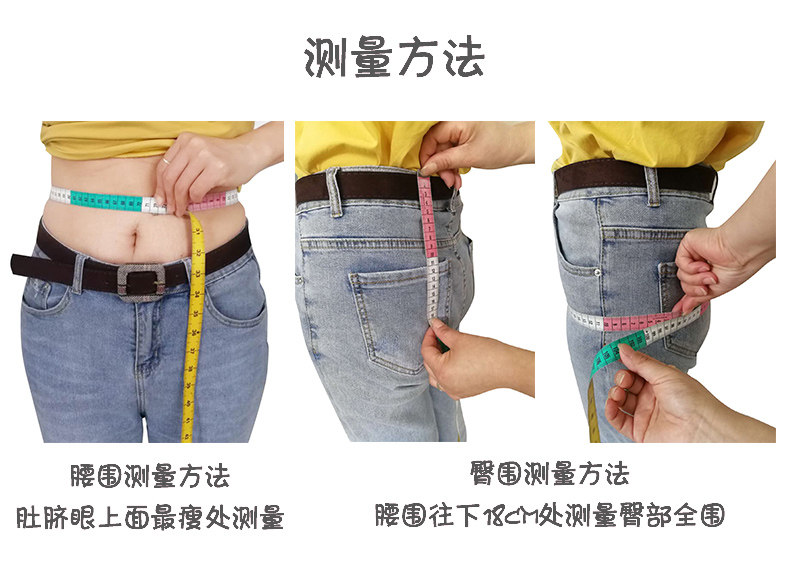 测量方法

腰围测量方法
肚脐眼上面最瘦处测量

臀围测量方法
腰围往下18cm处测量臀部全围