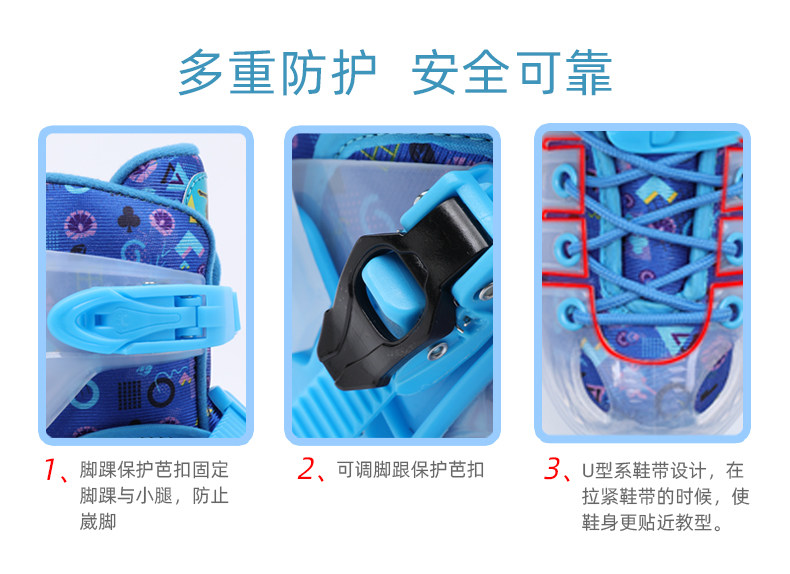 多重防护 安全可靠

1、脚踝保护芭扣固定脚踝与小腿，防止崴脚

2、可调脚跟保护芭扣

3、U型系鞋带设计，在拉紧鞋带的时候，使鞋身更贴近教型。