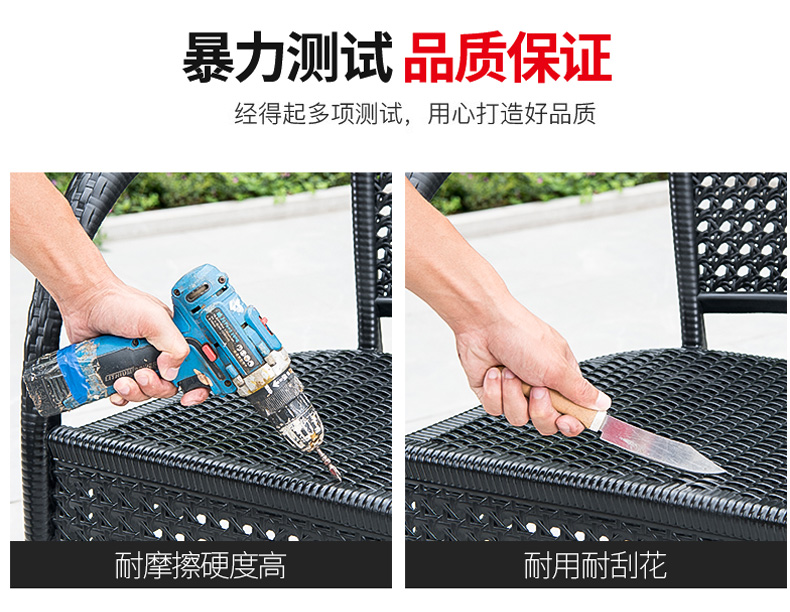 暴力测试 品质保证

经得起多项测试，用心打造好品质

耐摩擦硬度高

耐用耐刮花