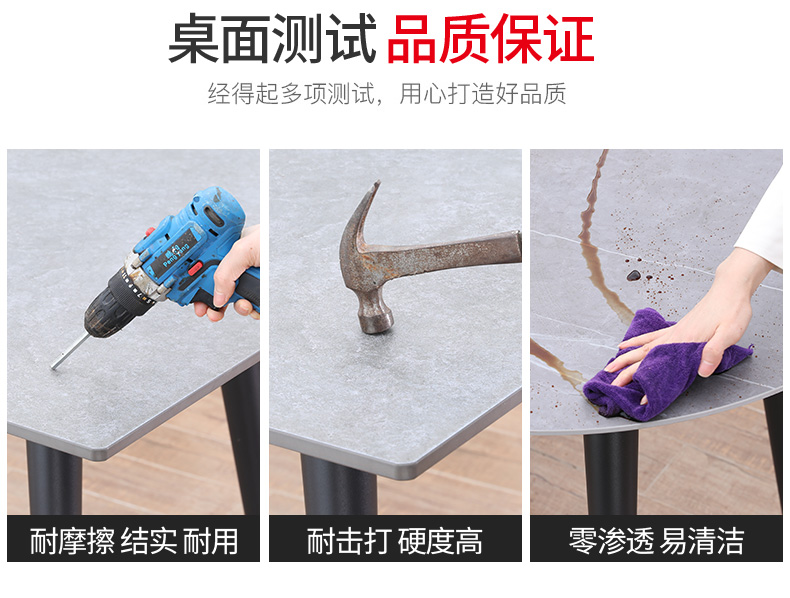 桌面测试 品质保证

经得起多项测试，用心打造好品质

耐摩擦 结实 耐用

耐击打 硬度高

零渗透 易清洁