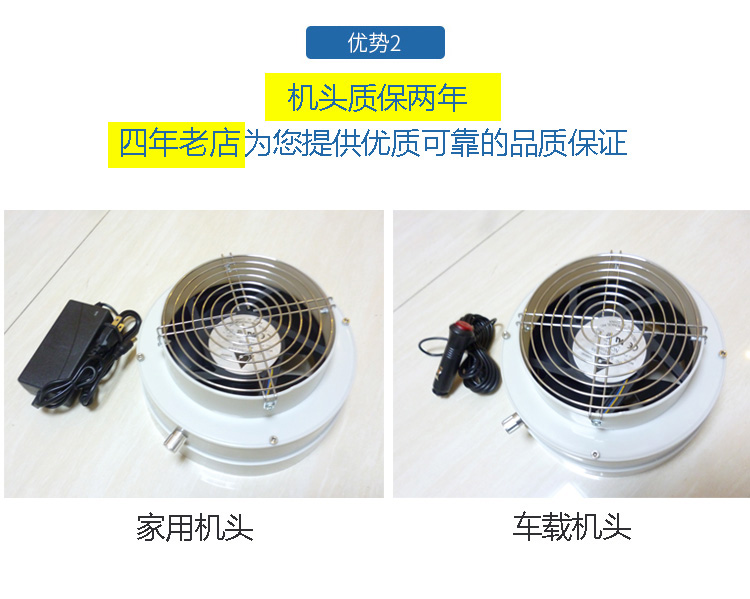 优势2

机头质保两年

四年老店为您提供优质可靠的品质保证

家用机头

车载机头