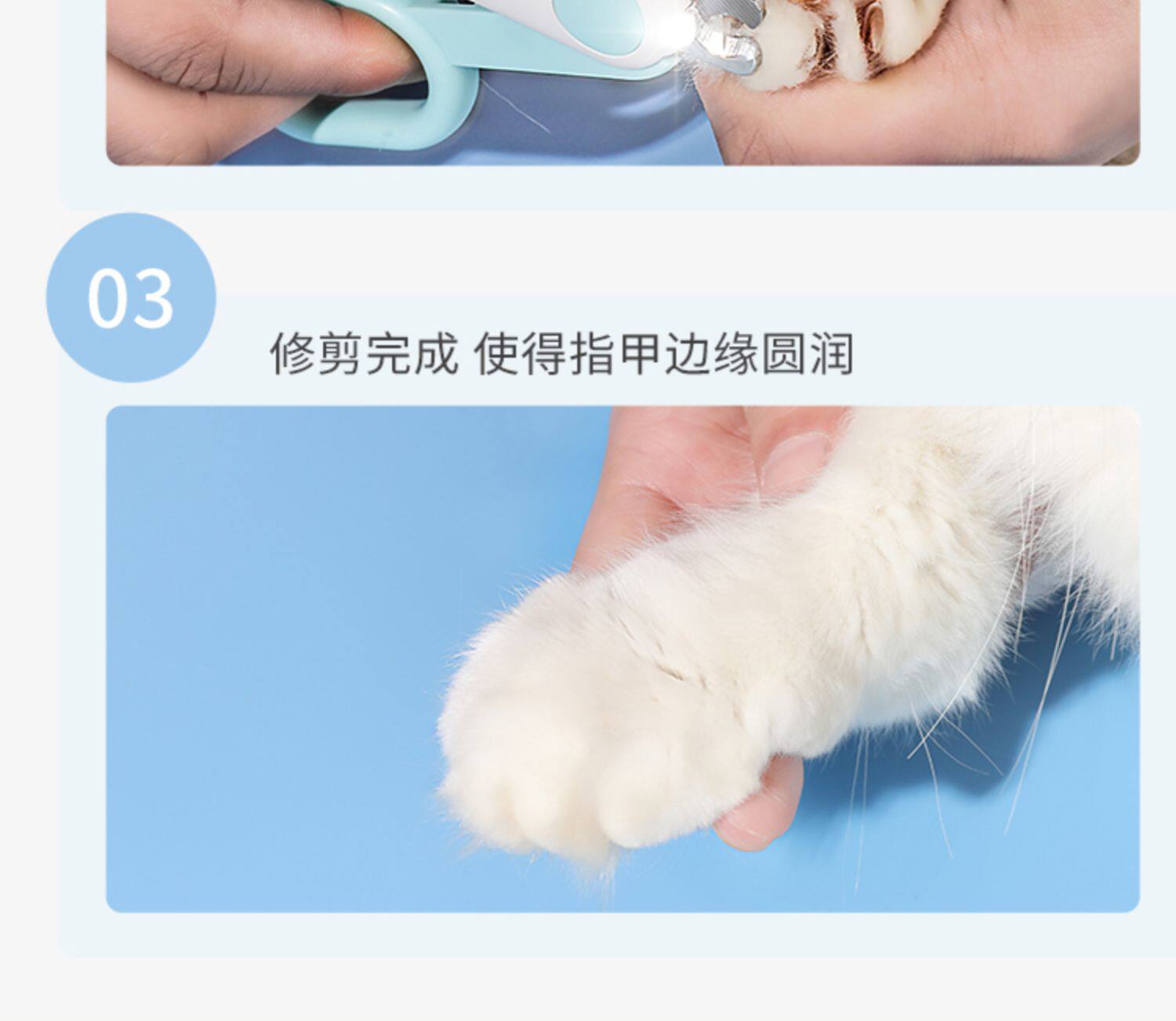 03

修剪完成 使得指甲边缘圆润