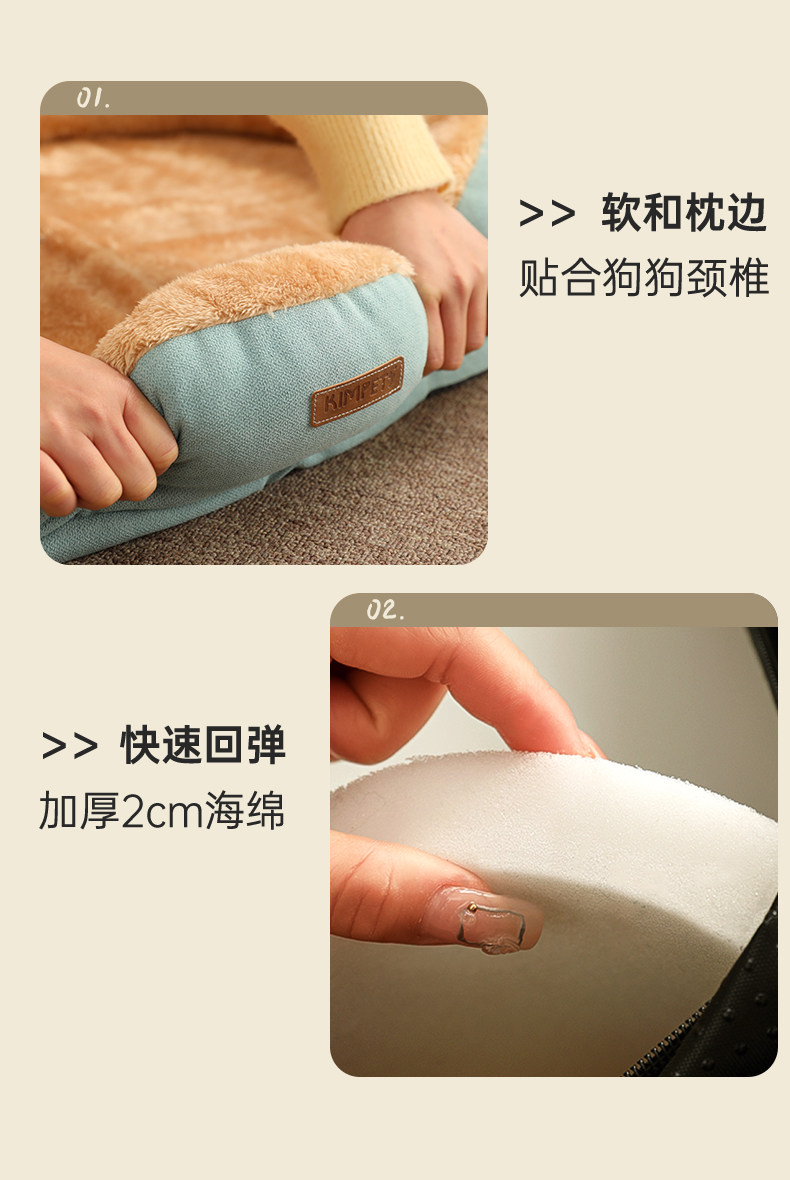 01.

KIMPETS

>> 软和枕边
贴合狗狗颈椎

02.

>> 快速回弹
加厚2cm海绵