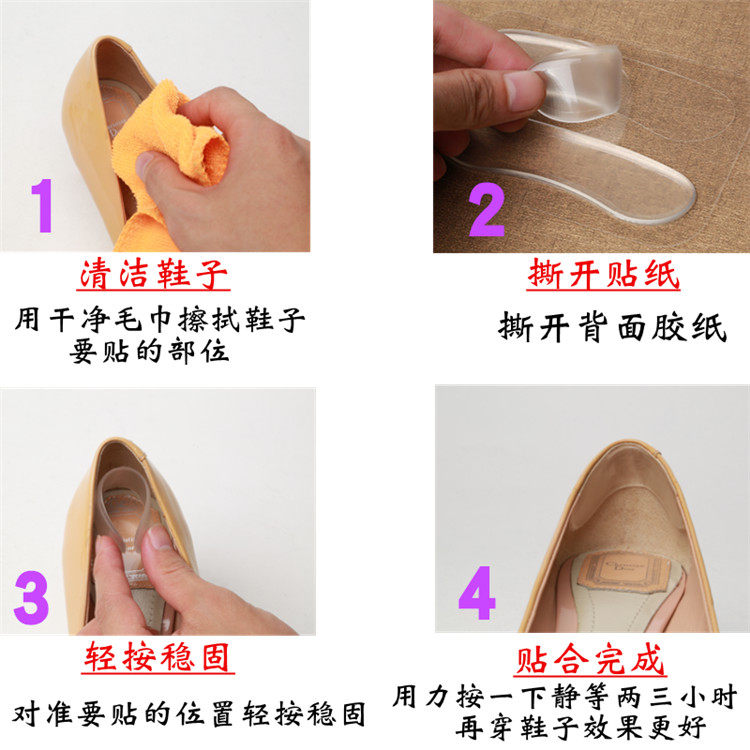 1

清洁鞋子

用干净毛巾擦拭鞋子要贴的部位

2

撕开贴纸

撕开背面胶纸

3

轻按稳固

对准要贴的位置轻按稳固

4

贴合完成

用力按一下静等两三小时再穿鞋子效果更好