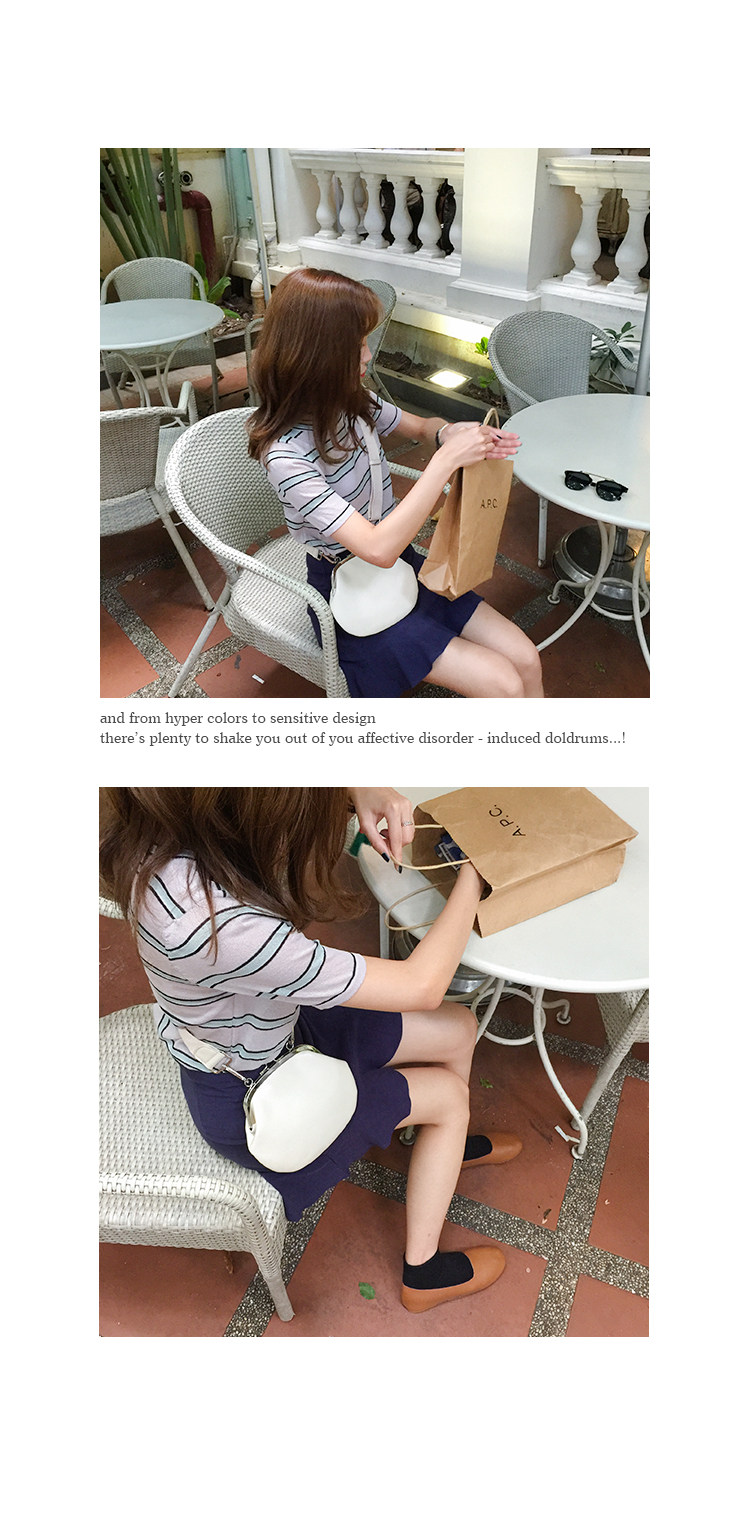 A.P.C.

and from hyper colors to sensitive design
there's plenty to shake you out of you affective disorder - induced doldrums...!

A.P.C.