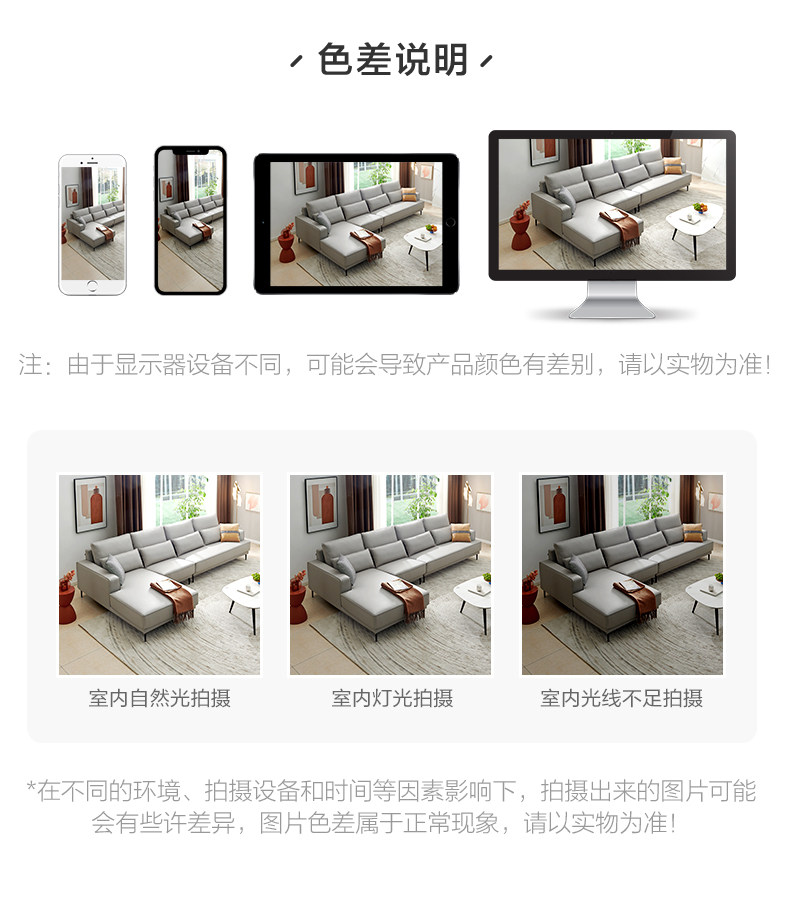 色差说明

注：由于显示器设备不同，可能会导致产品颜色有差别，请以实物为准！

室内自然光拍摄

室内灯光拍摄

室内光线不足拍摄

*在不同的环境、拍摄设备和时间等因素影响下，拍摄出来的图片可能会有些许差异，图片色差属于正常现象，请以实物为准！