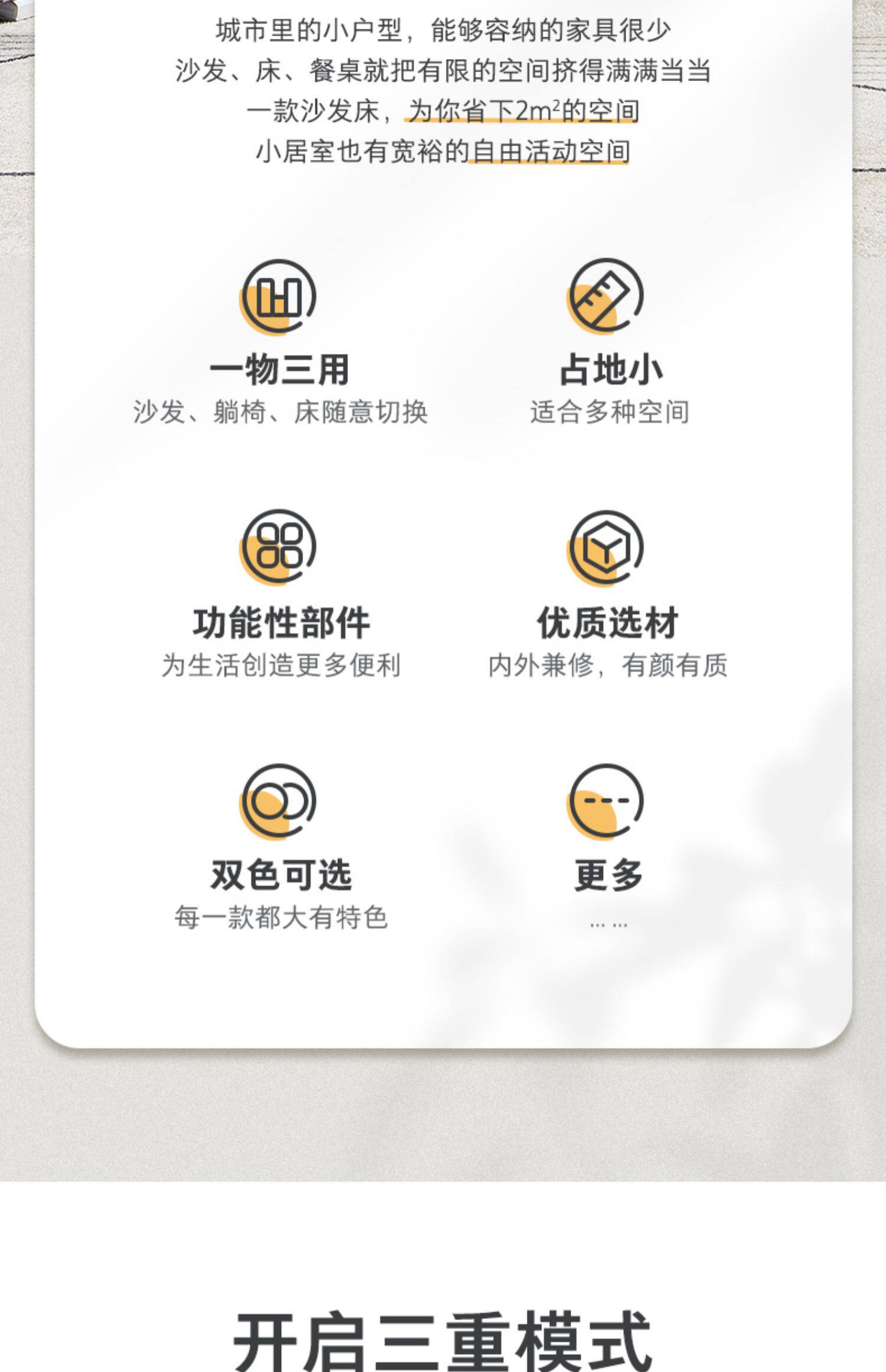 城市里的小户型，能够容纳的家具很少
沙发、床、餐桌就把有限的空间挤得满满当当
一款沙发床，为你省下$2m^2$的空间
小居室也有宽裕的自由活动空间

一物三用
沙发、躺椅、床随意切换

占地小
适合多种空间

功能性部件
为生活创造更多便利

优质选材
内外兼修，有颜有质

双色可选
每一款都大有特色

更多
... ...

开启三重模式