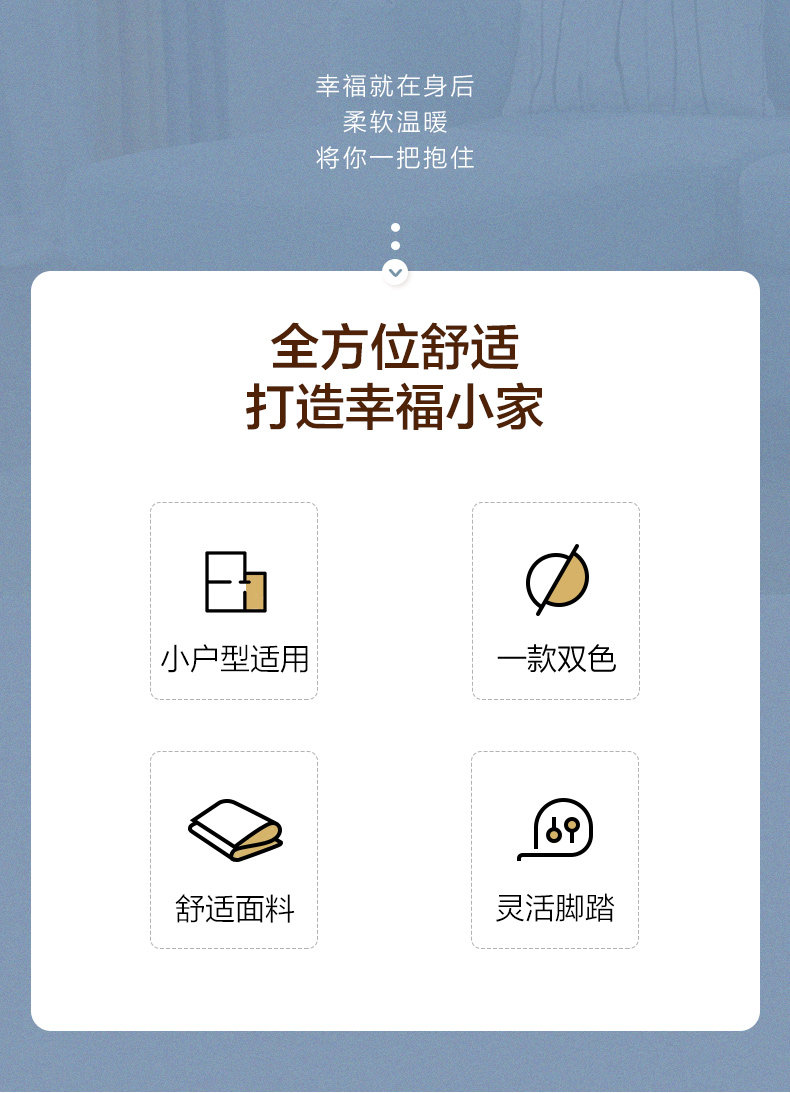 幸福就在身后
柔软温暖
将你一把抱住

全方位舒适
打造幸福小家

小户型适用

一款双色

舒适面料

灵活脚踏