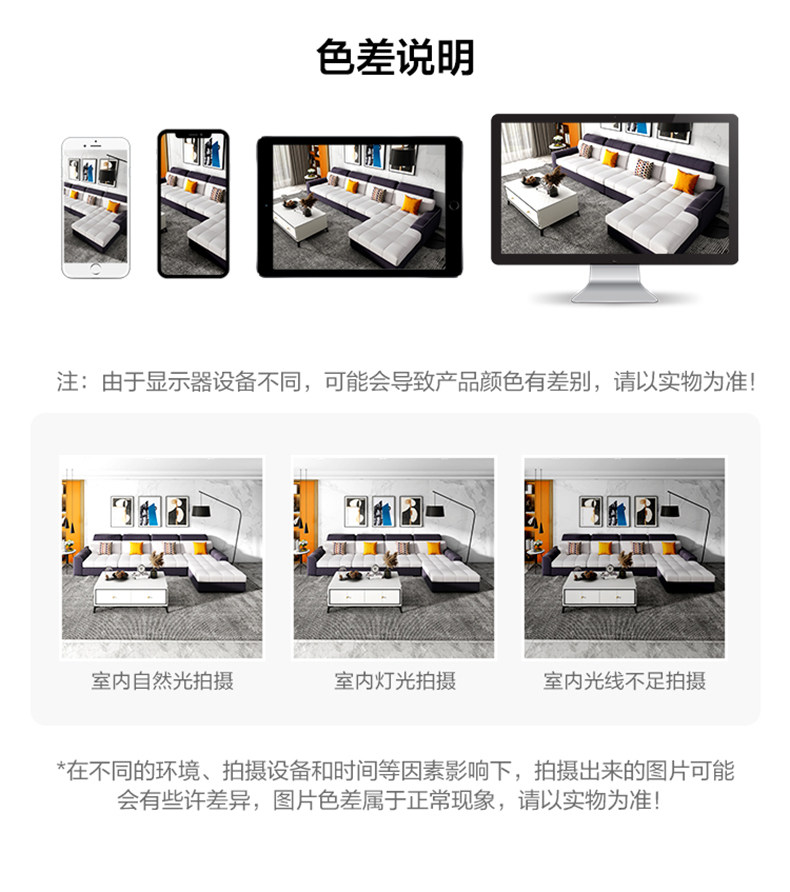 色差说明

注：由于显示器设备不同，可能会导致产品颜色有差别，请以实物为准！

室内自然光拍摄

室内灯光拍摄

室内光线不足拍摄

*在不同的环境、拍摄设备和时间等因素影响下，拍摄出来的图片可能会有些许差异，图片色差属于正常现象，请以实物为准！