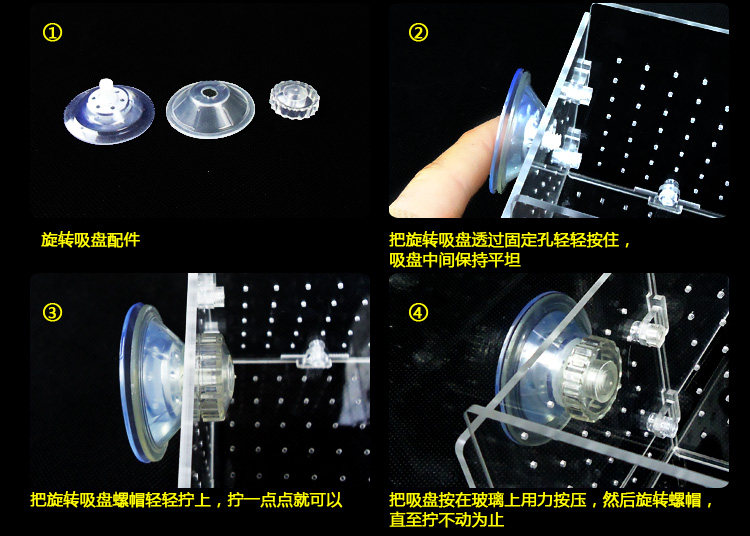 ①

旋转吸盘配件

②

把旋转吸盘透过固定孔轻轻按住，吸盘中间保持平坦

③

把旋转吸盘螺帽轻轻拧上，拧一点点就可以

④

把吸盘按在玻璃上用力按压，然后旋转螺帽，直至拧不动为止