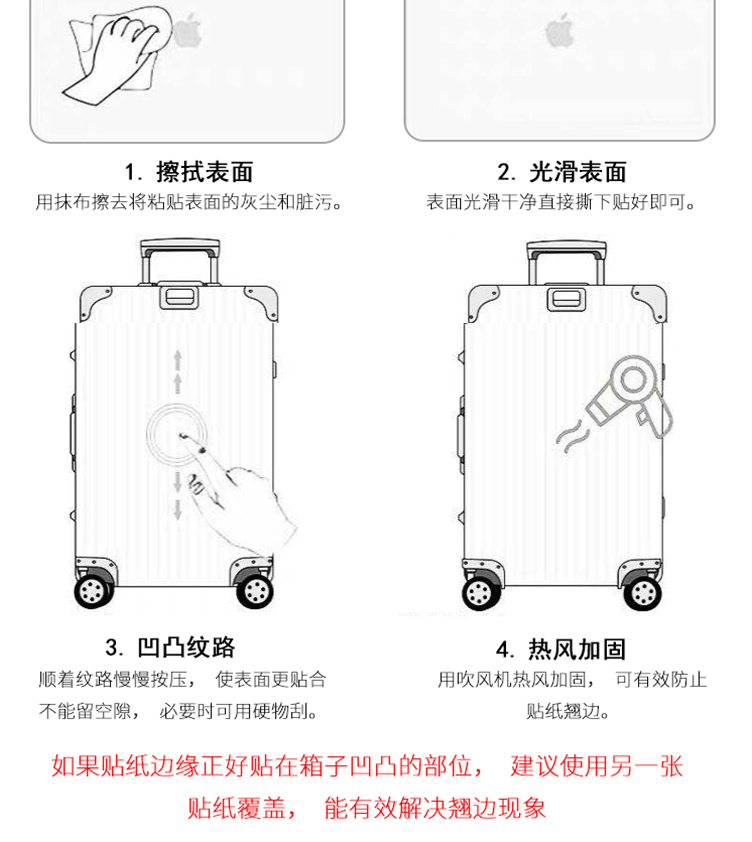 1. 擦拭表面
用抹布擦去将粘贴表面的灰尘和脏污。

2. 光滑表面
表面光滑干净直接撕下贴好即可。

3. 凹凸纹路
顺着纹路慢慢按压， 使表面更贴合不能留空隙， 必要时可用硬物刮。

4. 热风加固
用吹风机热风加固， 可有效防止贴纸翘边。

如果贴纸边缘正好贴在箱子凹凸的部位， 建议使用另一张贴纸覆盖， 能有效解决翘边现象