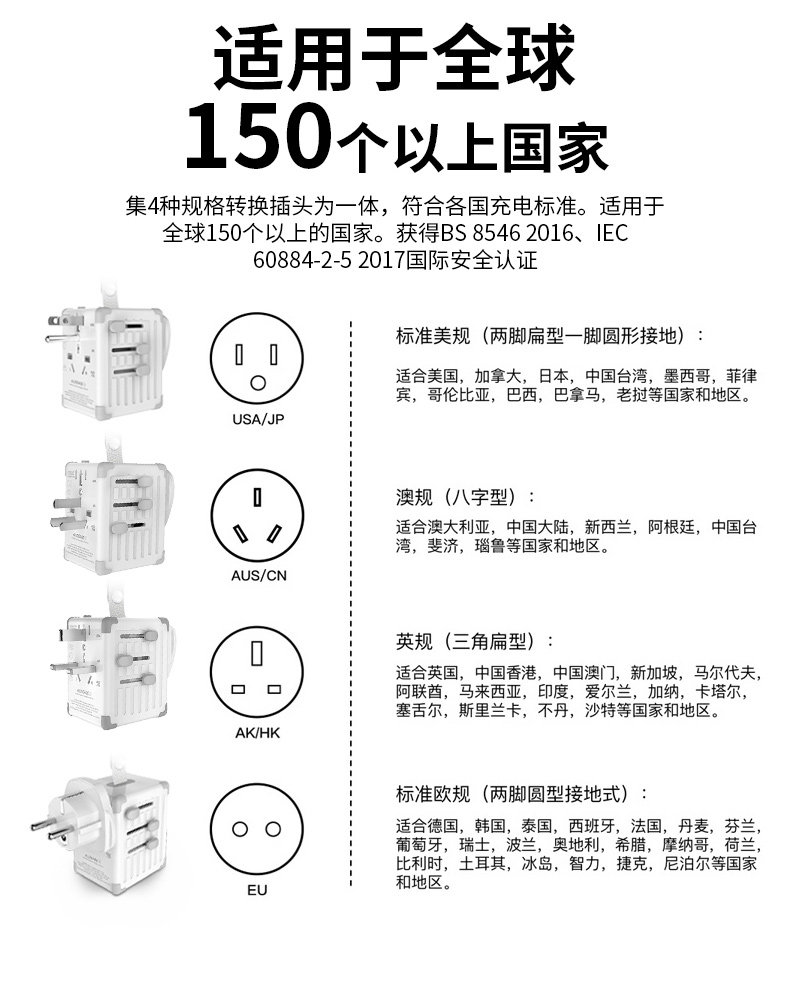 适用于全球
150个以上国家

集4种规格转换插头为一体，符合各国充电标准。适用于全球150个以上的国家。获得BS 8546 2016、IEC 60884-2-5 2017国际安全认证

USA/JP

标准美规（两脚扁型一脚圆形接地）：

适合美国，加拿大，日本，中国台湾，墨西哥，菲律宾，哥伦比亚，巴西，巴拿马，老挝等国家和地区。

AUS/CN

澳规（八字型）：

适合澳大利亚，中国大陆，新西兰，阿根廷，中国台湾，斐济，瑙鲁等国家和地区。

AK/HK

英规（三角扁型）：

适合英国，中国香港，中国澳门，新加坡，马尔代夫，阿联酋，马来西亚，印度，爱尔兰，加纳，卡塔尔，塞舌尔，斯里兰卡，不丹，沙特等国家和地区。

EU

标准欧规（两脚圆型接地式）：

适合德国，韩国，泰国，西班牙，法国，丹麦，芬兰，葡萄牙，瑞士，波兰，奥地利，希腊，摩纳哥，荷兰，比利时，土耳其，冰岛，智力，捷克，尼泊尔等国家和地区。