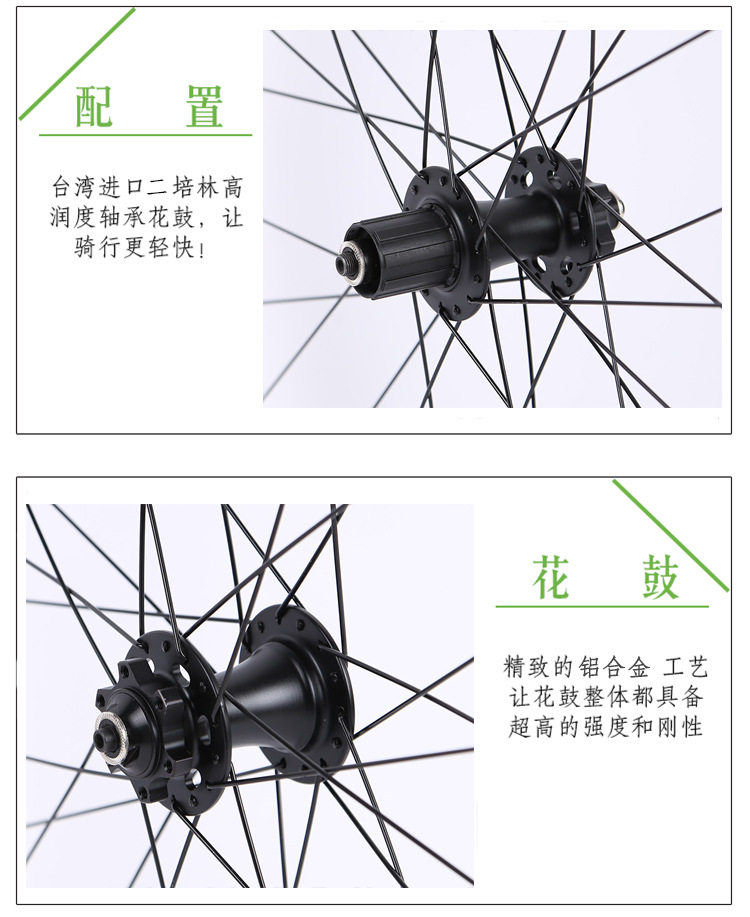 配 置

台湾进口二培林高润度轴承花鼓，让骑行更轻快！

花 鼓

精致的铝合金 工艺让花鼓整体都具备超高的强度和刚性