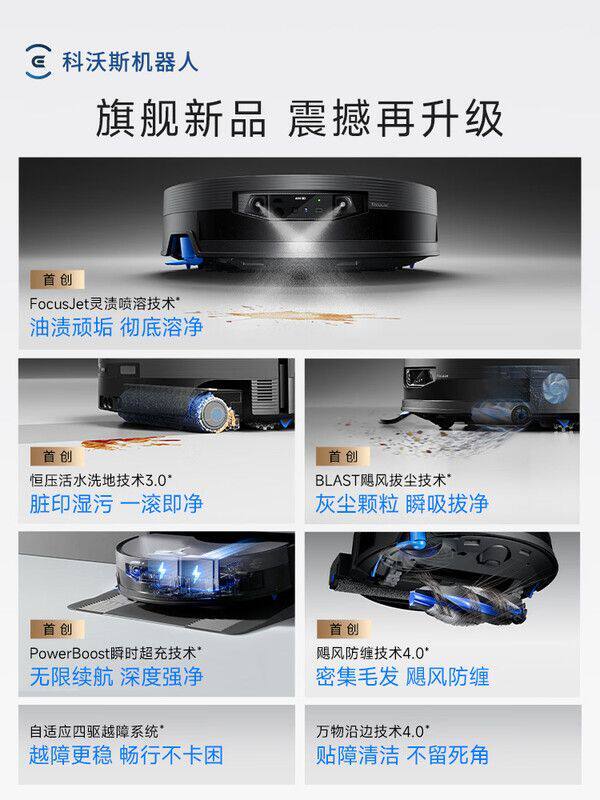 科沃斯机器人

旗舰新品 震撼再升级

首创
FocusJet灵渍喷溶技术*
油渍顽垢 彻底溶净

首创
恒压活水洗地技术3.0*
脏印湿污 一滚即净

首创
BLAST飓风拔尘技术*
灰尘颗粒 瞬吸拔净

首创
PowerBoost瞬时超充技术*
无限续航 深度强净

首创
飓风防缠技术4.0*
密集毛发 飓风防缠

自适应四驱越障系统*
越障更稳 畅行不卡困

万物沿边技术4.0*
贴障清洁 不留死角