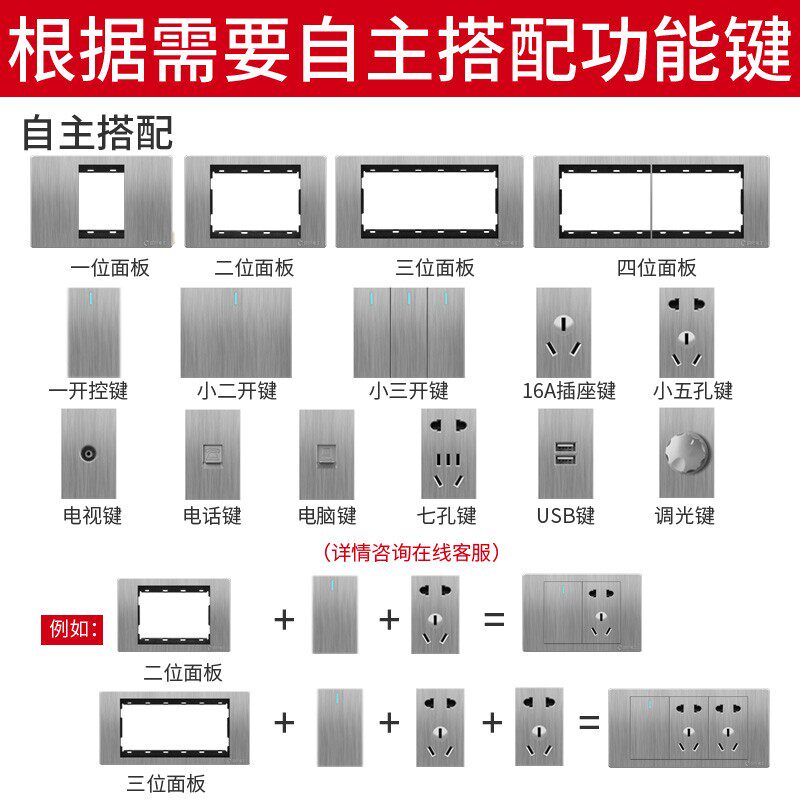 根据需要自主搭配功能键

自主搭配

一位面板　二位面板　三位面板　四位面板

一开控键　小二开键　小三开键　16A插座键　小五孔键

电视键　电话键　电脑键　七孔键　USB键　调光键

（详情咨询在线客服）

例如：

+ + =

二位面板

+ + + =

三位面板