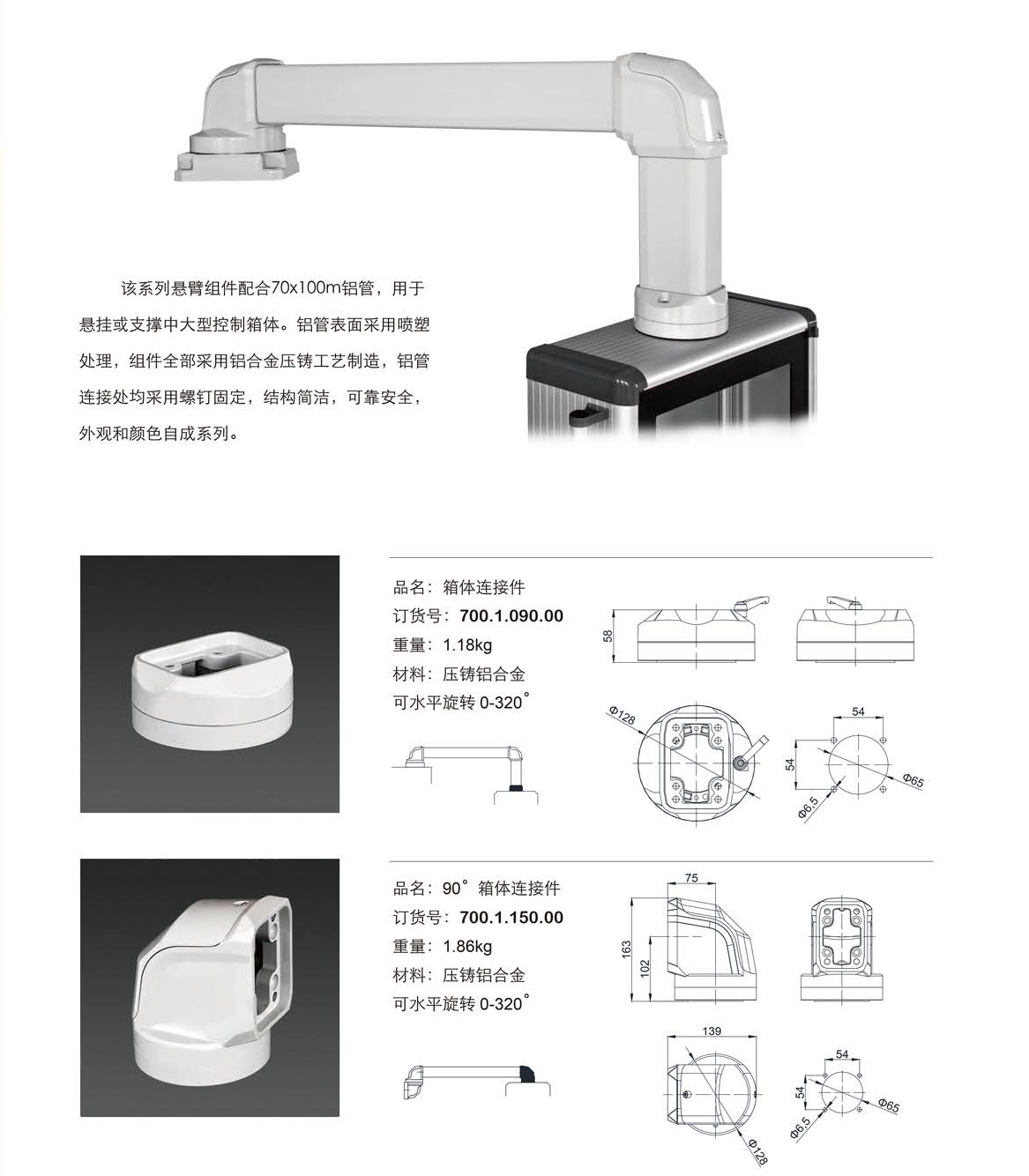 该系列悬臂组件配合70x100m铝管，用于悬挂或支撑中大型控制箱体。铝管表面采用喷塑处理，组件全部采用铝合金压铸工艺制造，铝管连接处均采用螺钉固定，结构简洁，可靠安全，外观和颜色自成系列。

品名：箱体连接件
订货号：700.1.090.00
重量：1.18kg
材料：压铸铝合金
可水平旋转 0-320°

58
Φ128
54
54
Φ65
Φ6.5

品名：90°箱体连接件
订货号：700.1.150.00
重量：1.86kg
材料：压铸铝合金
可水平旋转 0-320°

75
163
102
139
Φ128
54
54
Φ65
Φ6.5