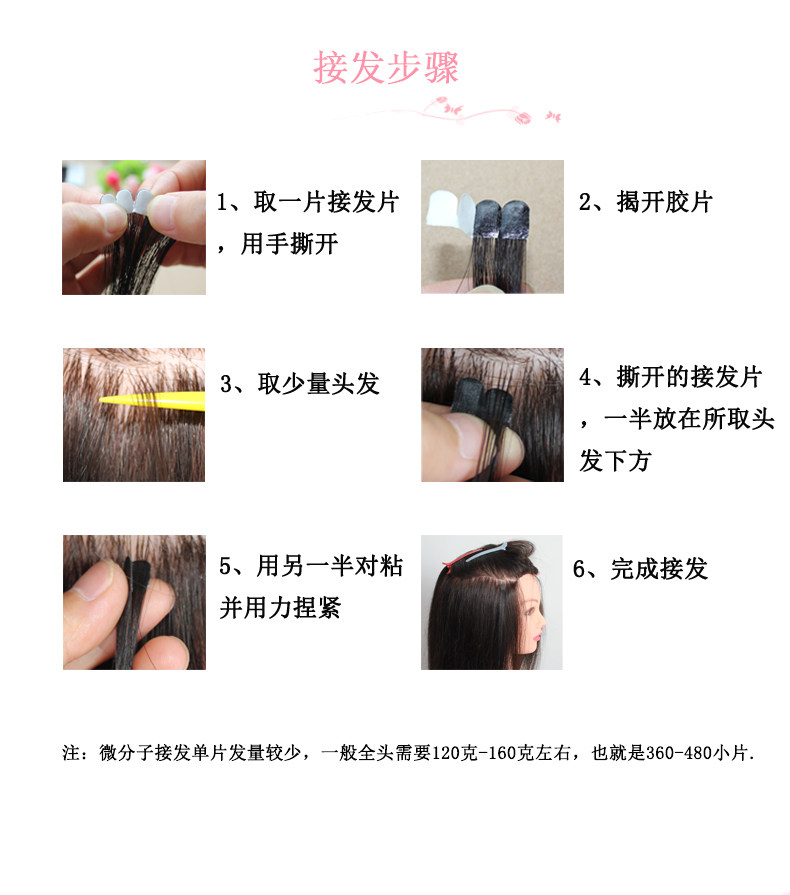 接发步骤

1、取一片接发片，用手撕开

2、揭开胶片

3、取少量头发

4、撕开的接发片，一半放在所取头发下方

5、用另一半对粘并用力捏紧

6、完成接发

注：微分子接发单片发量较少，一般全头需要120克-160克左右，也就是360-480小片.