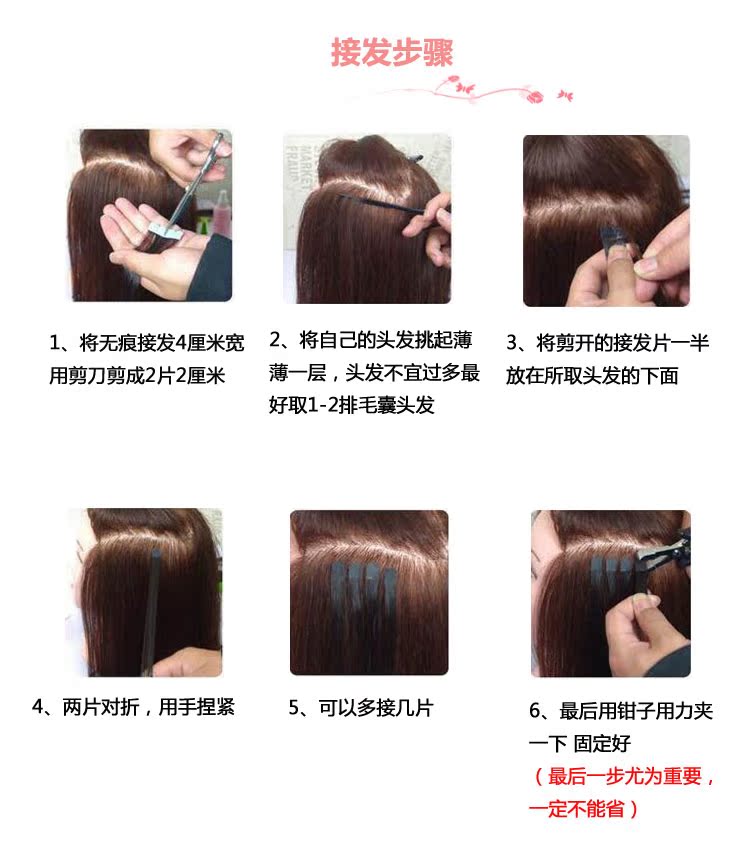 接发步骤

1、将无痕接发4厘米宽用剪刀剪成2片2厘米

2、将自己的头发挑起薄薄一层，头发不宜过多最好取1-2排毛囊头发

3、将剪开的接发片一半放在所取头发的下面

4、两片对折，用手捏紧

5、可以多接几片

6、最后用钳子用力夹一下 固定好
（最后一步尤为重要，一定不能省）